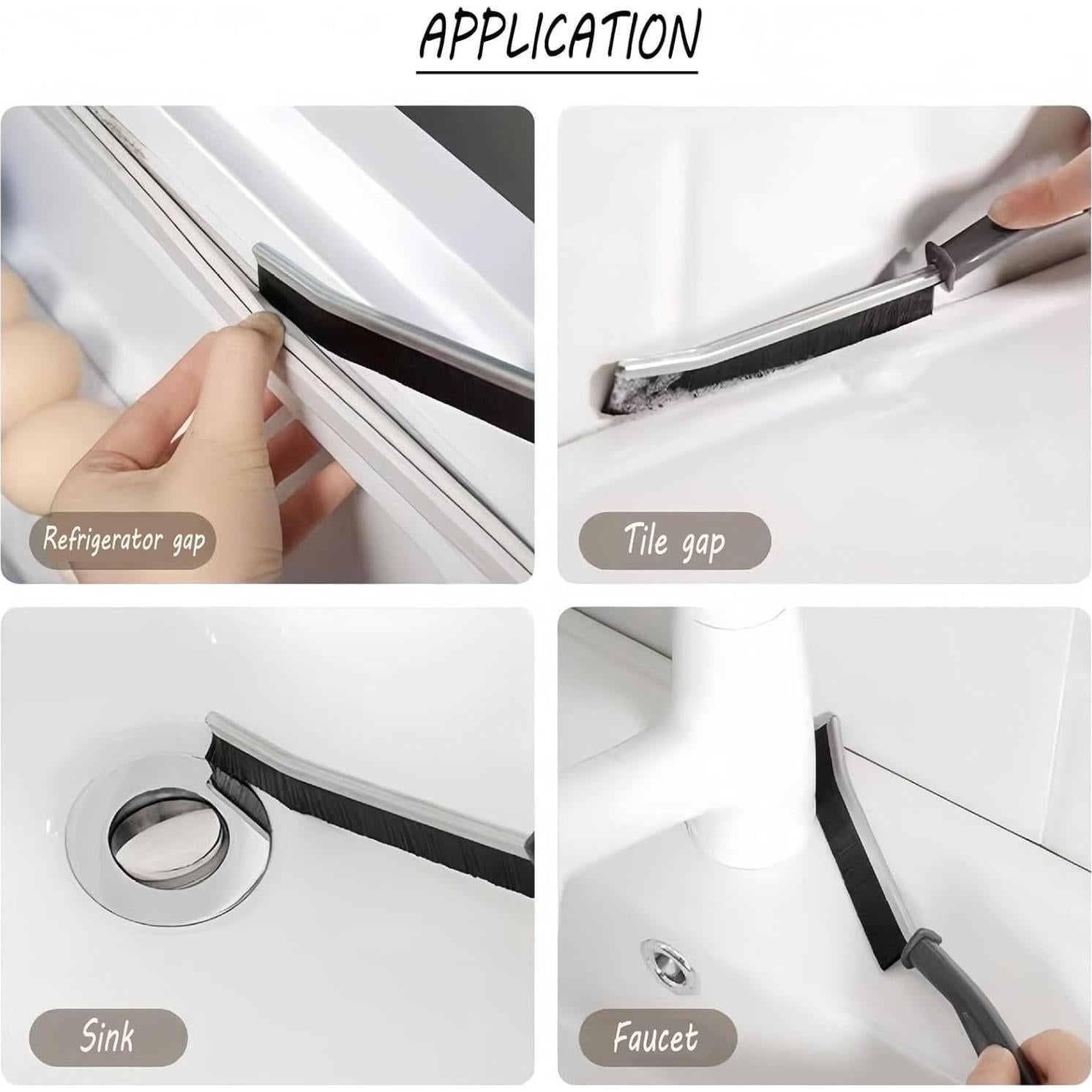 APPLICATION

Refrigerator gap

Tile gap

Sink

Faucet