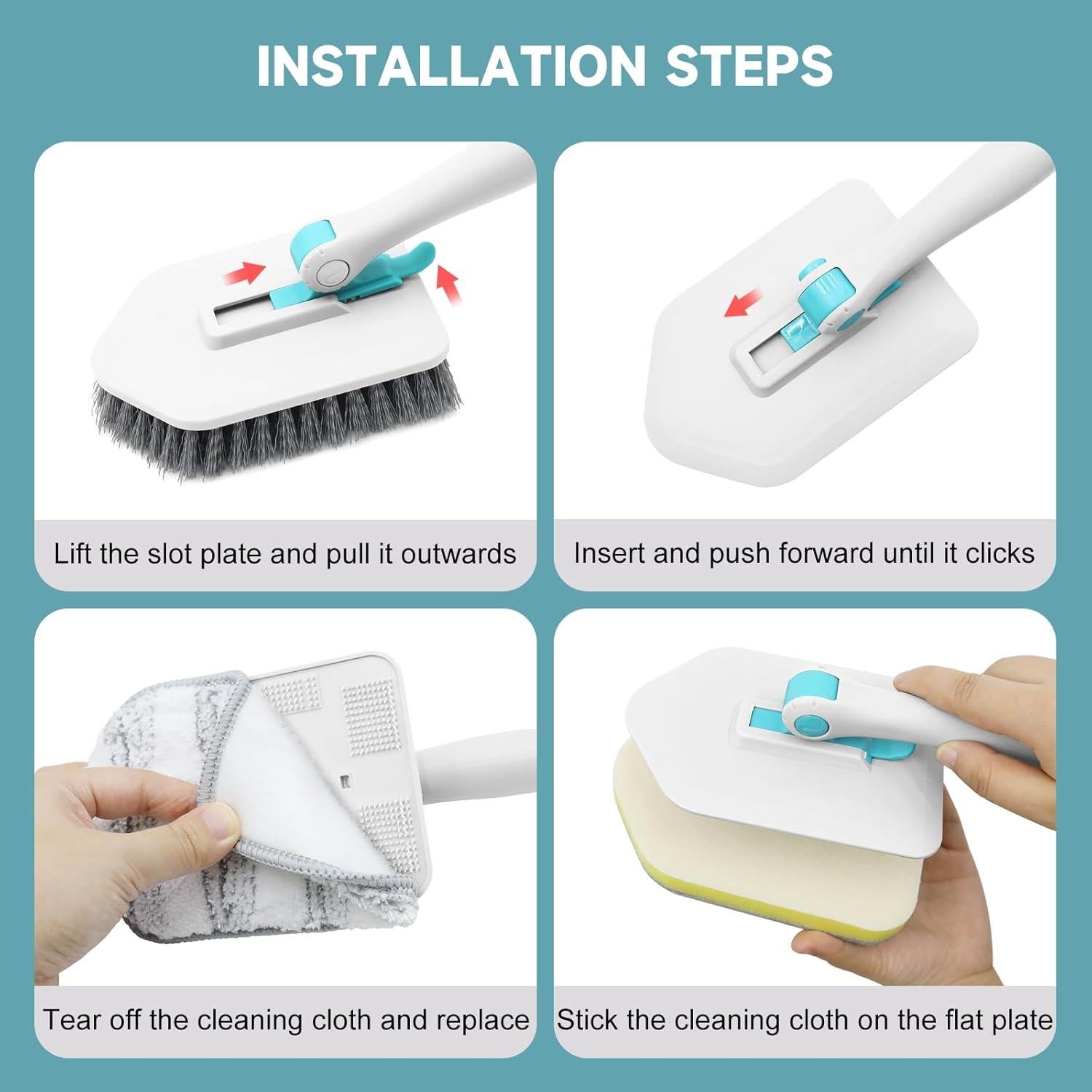 INSTALLATION STEPS

Lift the slot plate and pull it outwards

Insert and push forward until it clicks

Tear off the cleaning cloth and replace

Stick the cleaning cloth on the flat plate