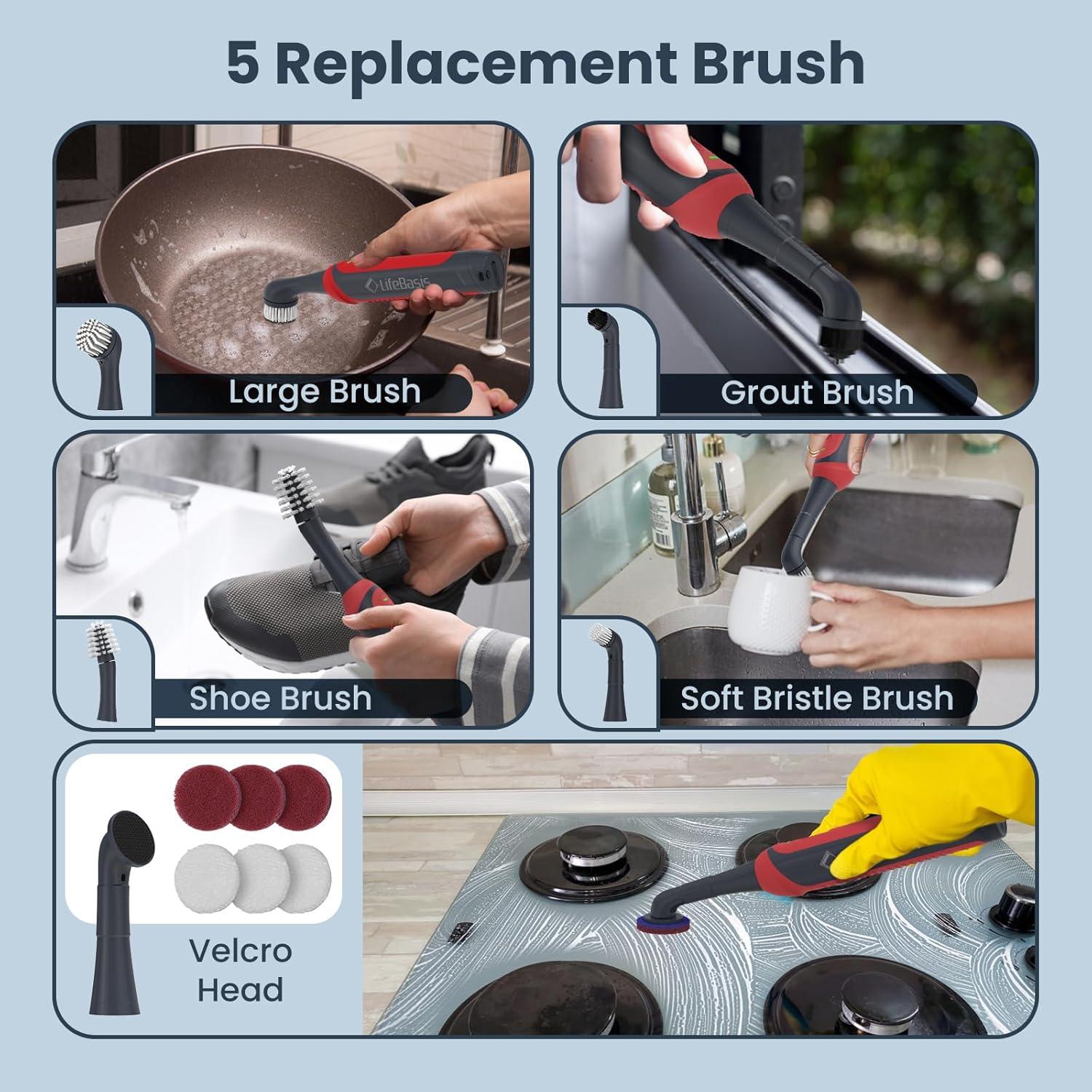 5 Replacement Brush

LifeBasis

Large Brush

Grout Brush

Shoe Brush

Soft Bristle Brush

Velcro Head