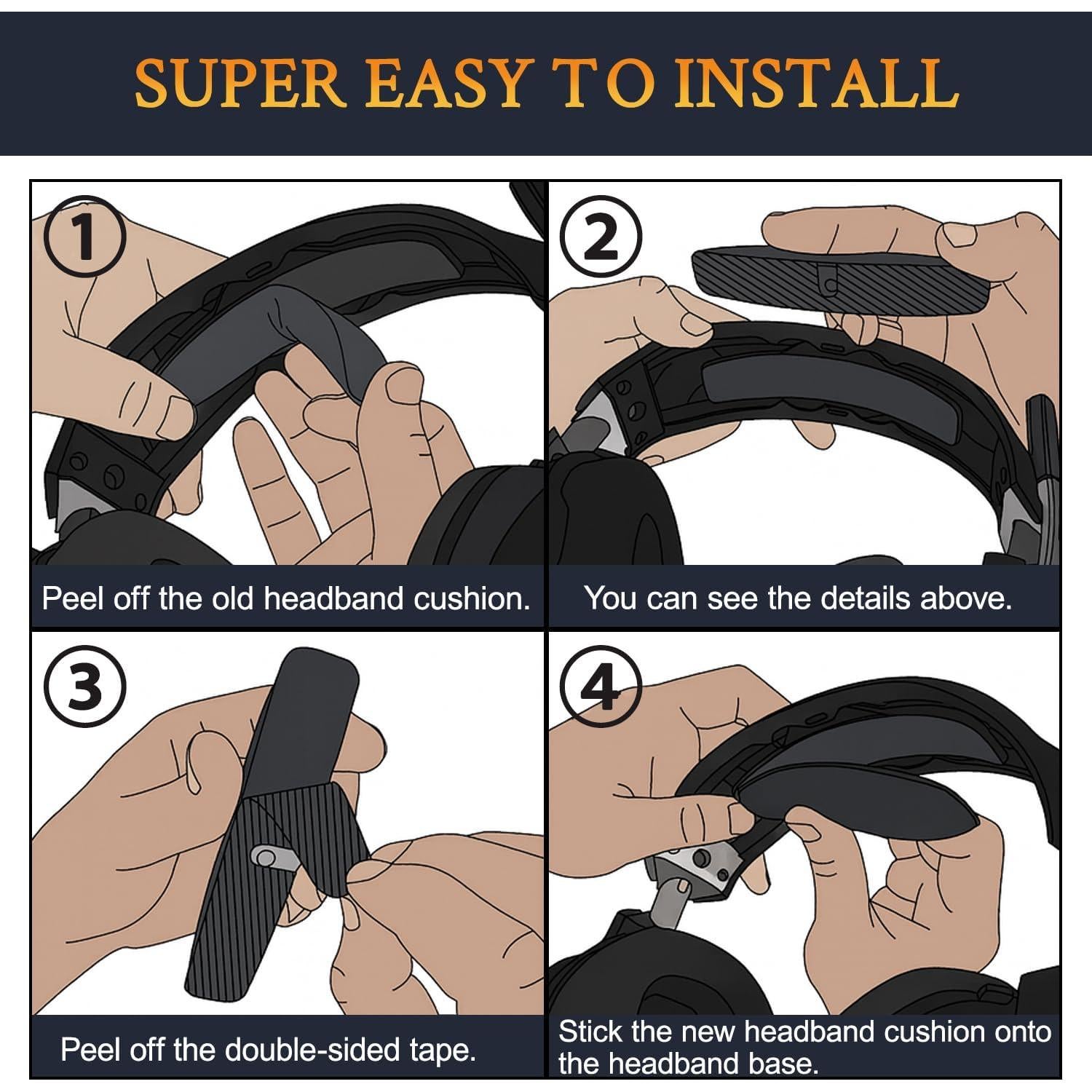 SUPER EASY TO INSTALL

①

Peel off the old headband cushion.

②

You can see the details above.

③

Peel off the double-sided tape.

④

Stick the new headband cushion onto the headband base.