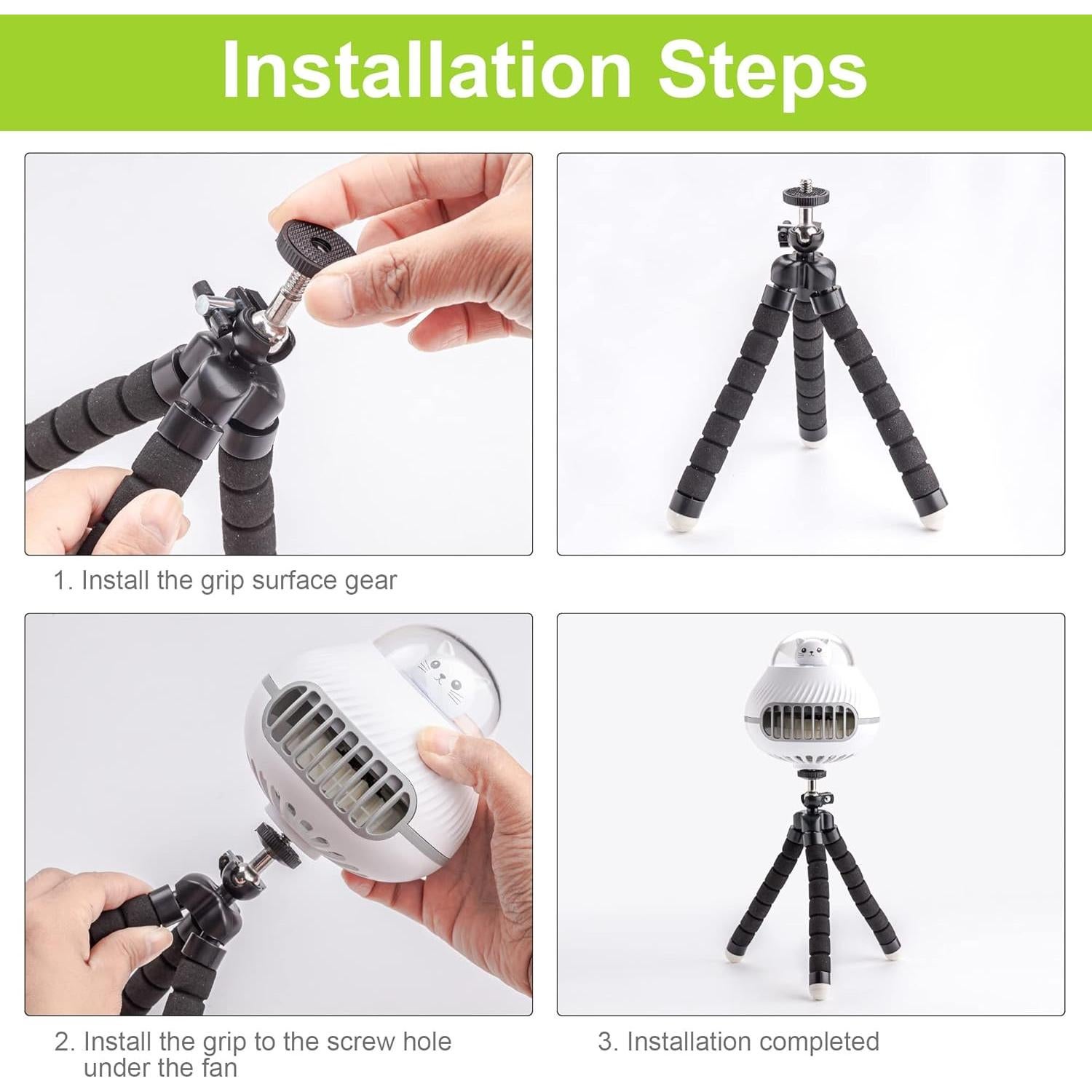 Installation Steps

1. Install the grip surface gear

2. Install the grip to the screw hole under the fan

3. Installation completed