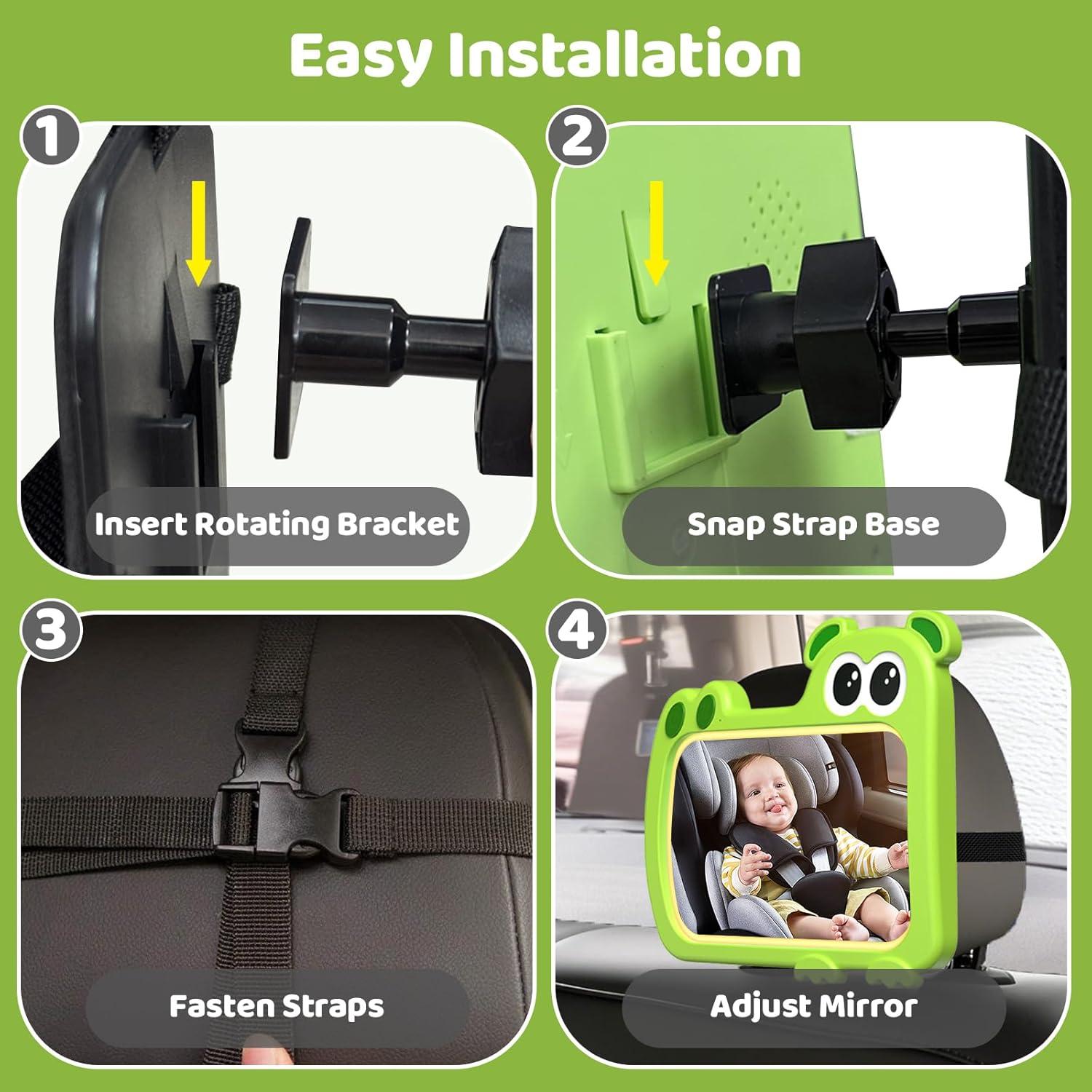 Easy Installation

1

Insert Rotating Bracket

2

Snap Strap Base

3

Fasten Straps

4

Adjust Mirror