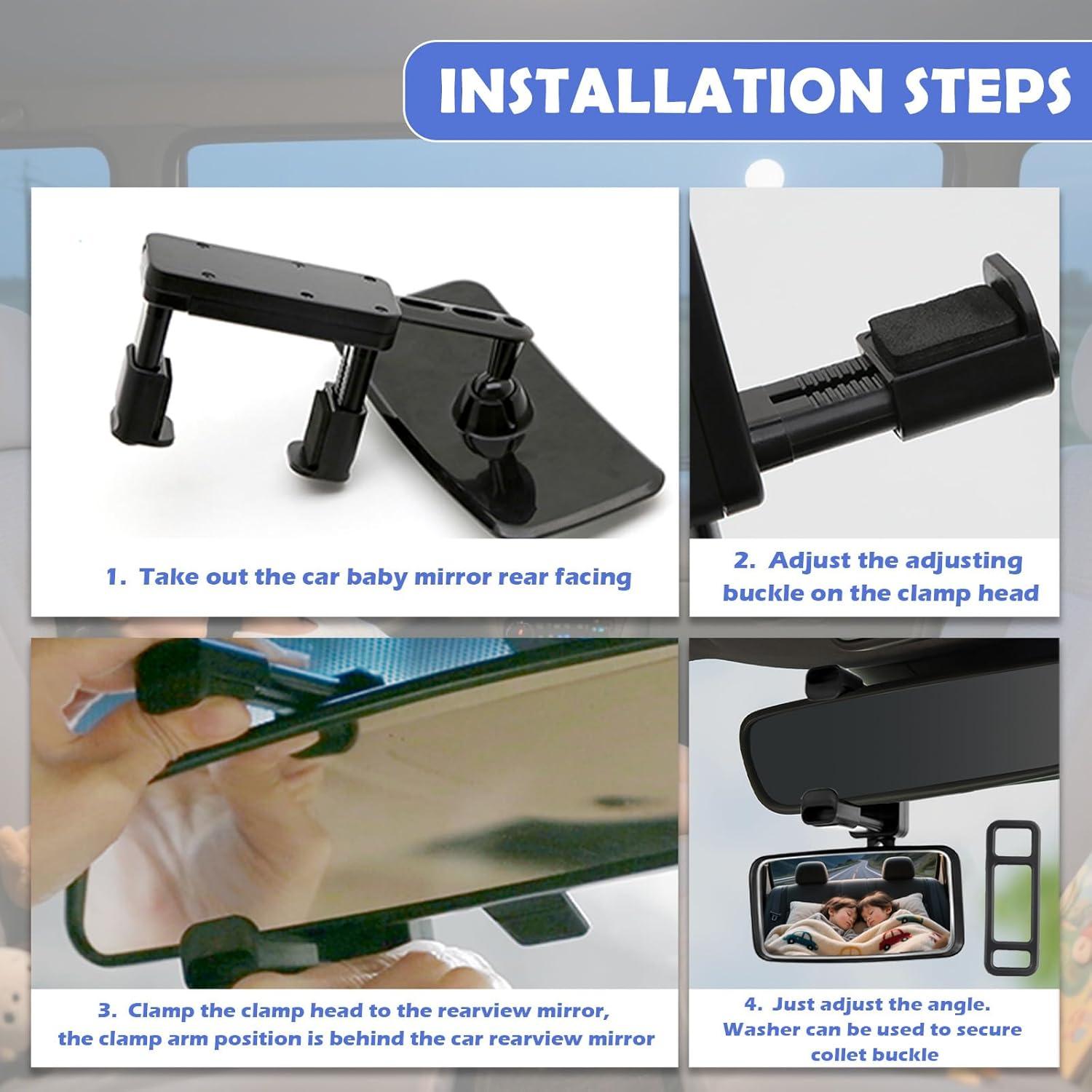 INSTALLATION STEPS

1. Take out the car baby mirror rear facing

2. Adjust the adjusting buckle on the clamp head

3. Clamp the clamp head to the rearview mirror, the clamp arm position is behind the car rearview mirror

4. Just adjust the angle. Washer can be used to secure collet buckle