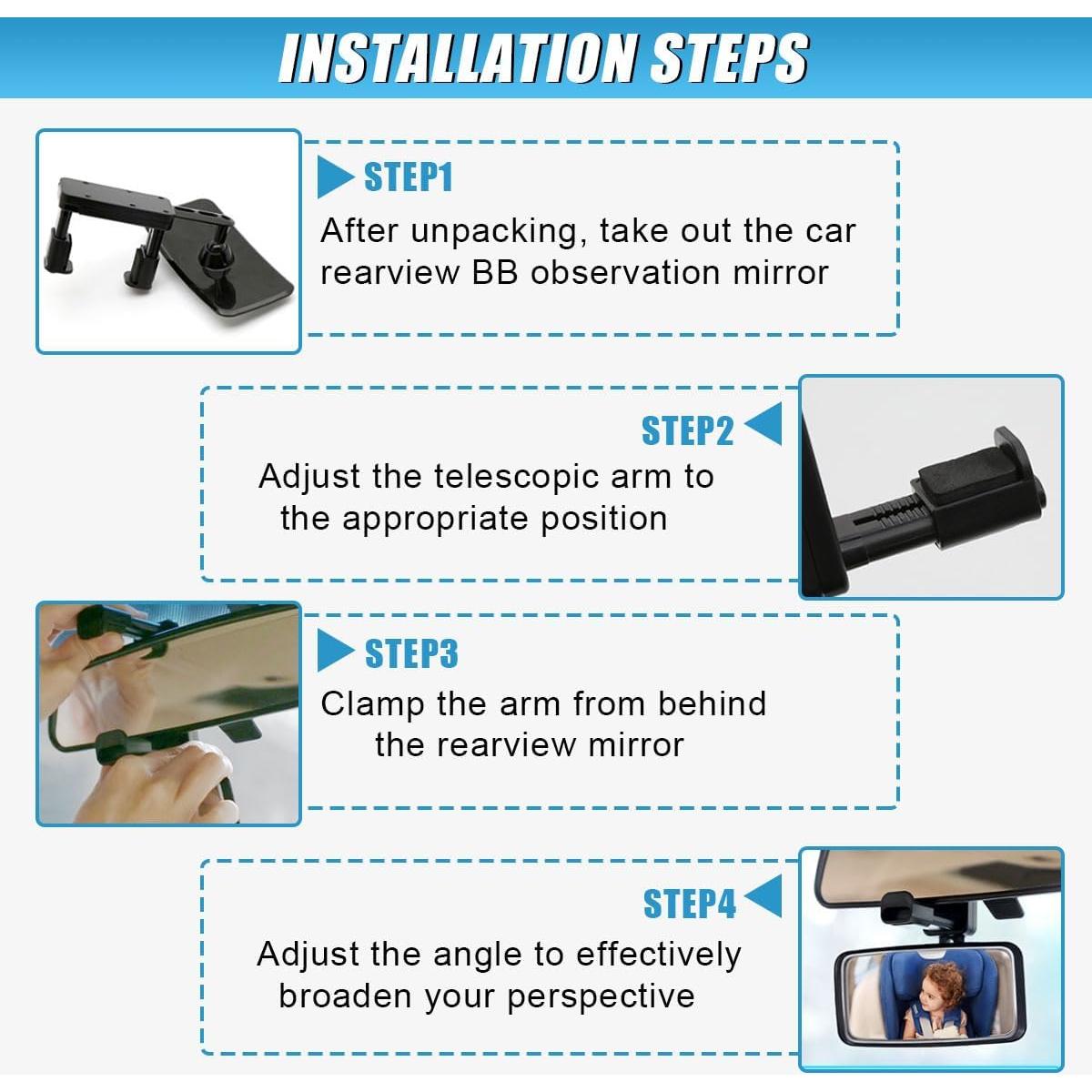 INSTALLATION STEPS

STEP1
After unpacking, take out the car rearview BB observation mirror

STEP2
Adjust the telescopic arm to the appropriate position

STEP3
Clamp the arm from behind the rearview mirror

STEP4
Adjust the angle to effectively broaden your perspective