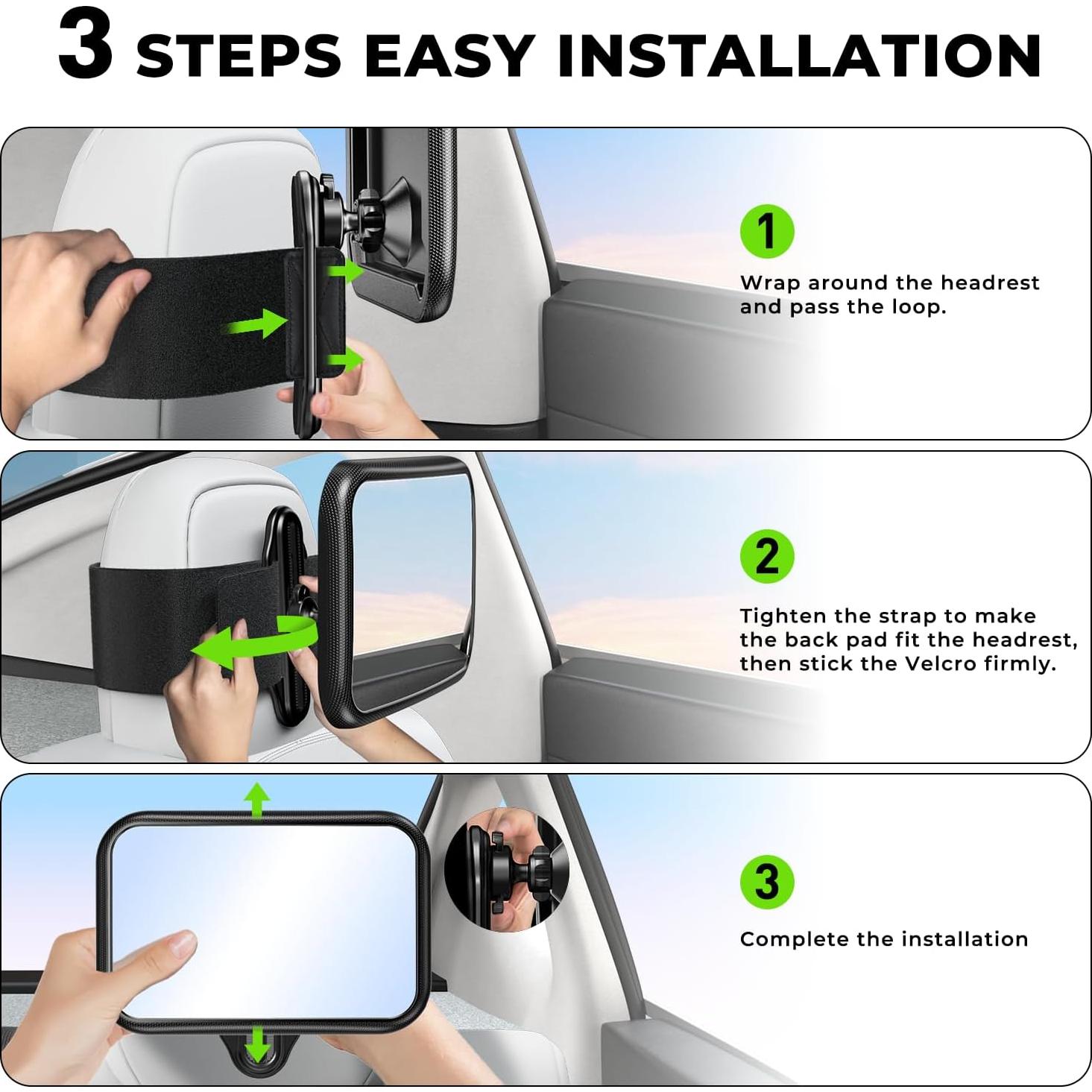 3 STEPS EASY INSTALLATION

1

Wrap around the headrest and pass the loop.

2

Tighten the strap to make the back pad fit the headrest, then stick the Velcro firmly.

3

Complete the installation