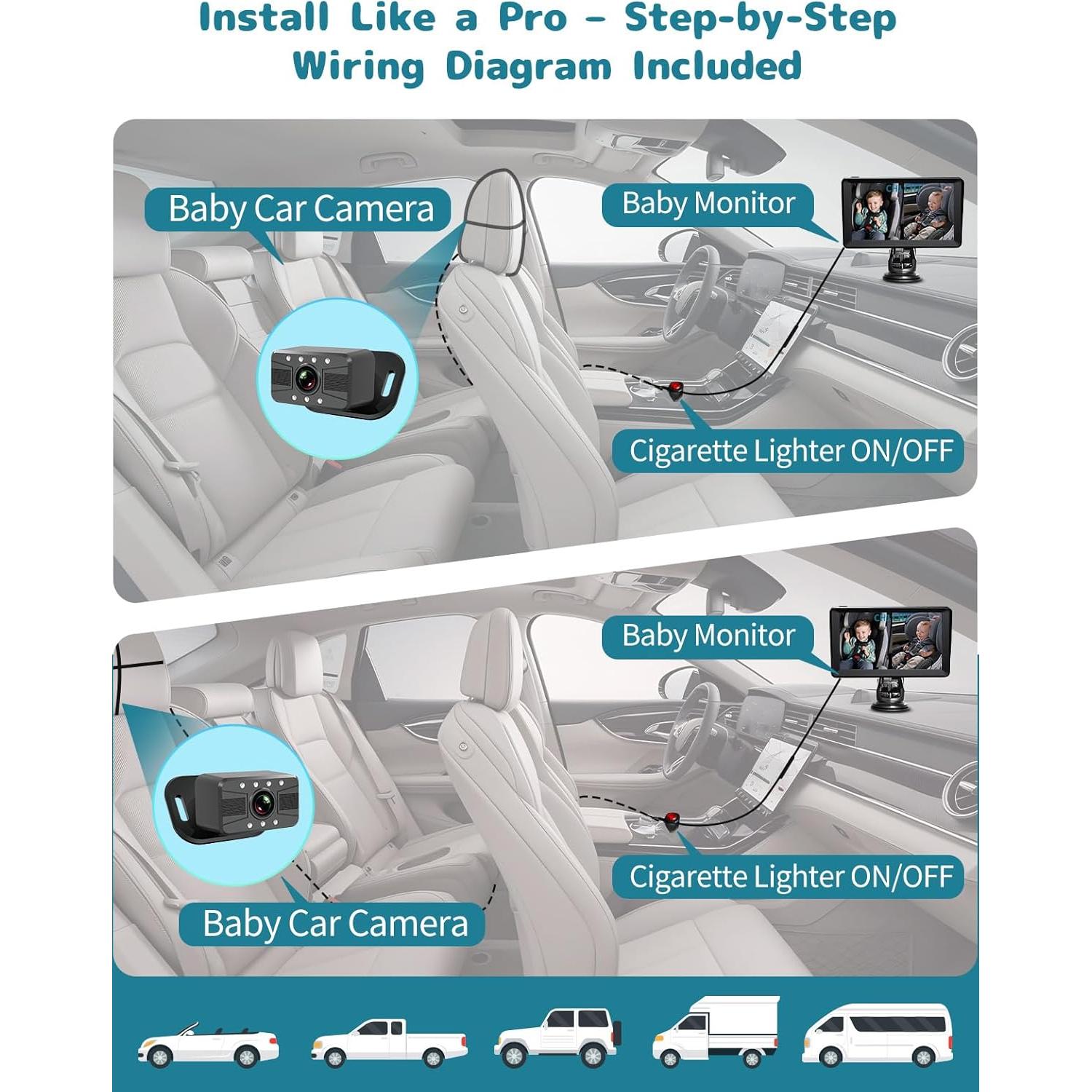 Install Like a Pro - Step-by-Step Wiring Diagram Included

Baby Car Camera

Baby Monitor

Cigarette Lighter ON/OFF

Baby Monitor

Cigarette Lighter ON/OFF

Baby Car Camera