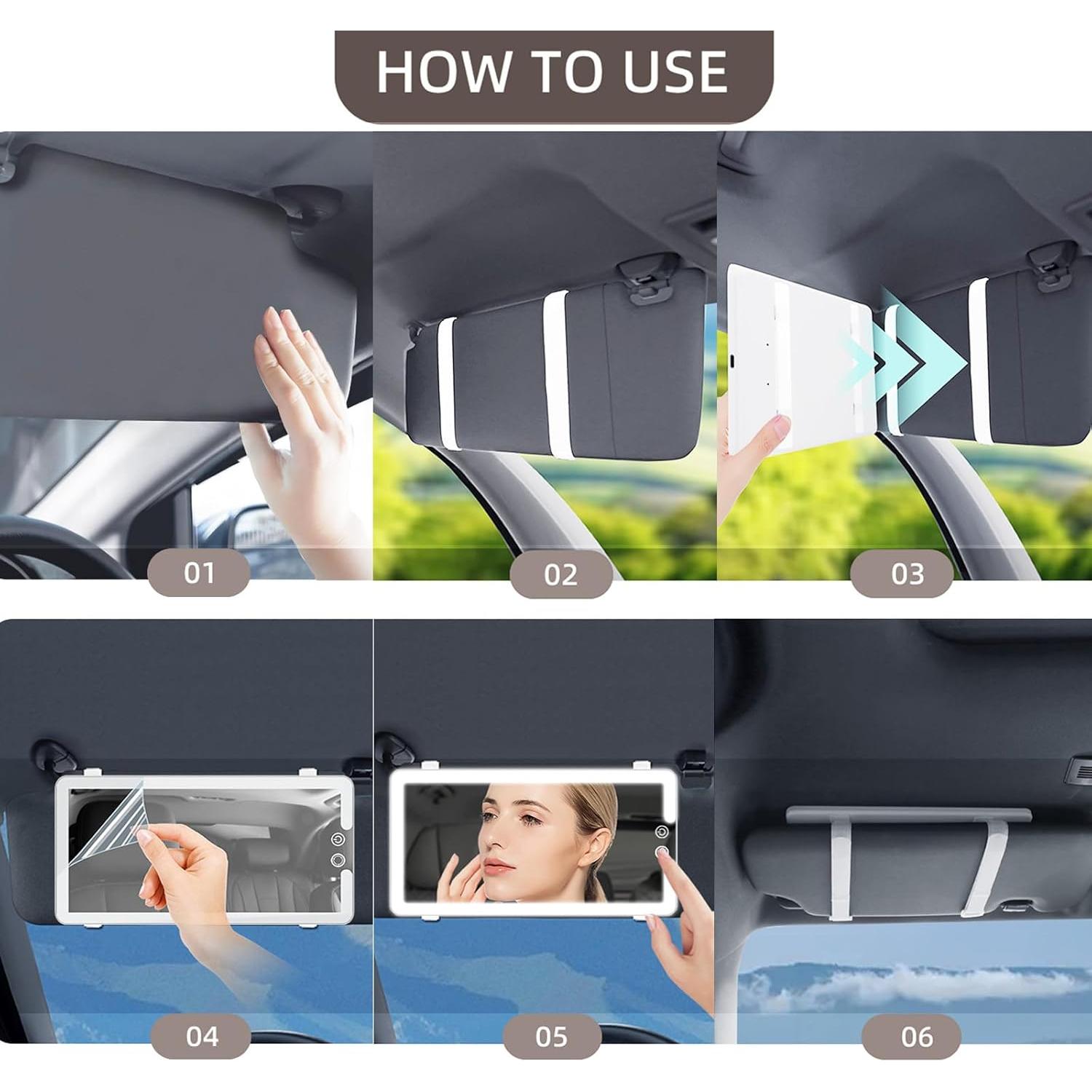 HOW TO USE

01

02

03

04

05

06