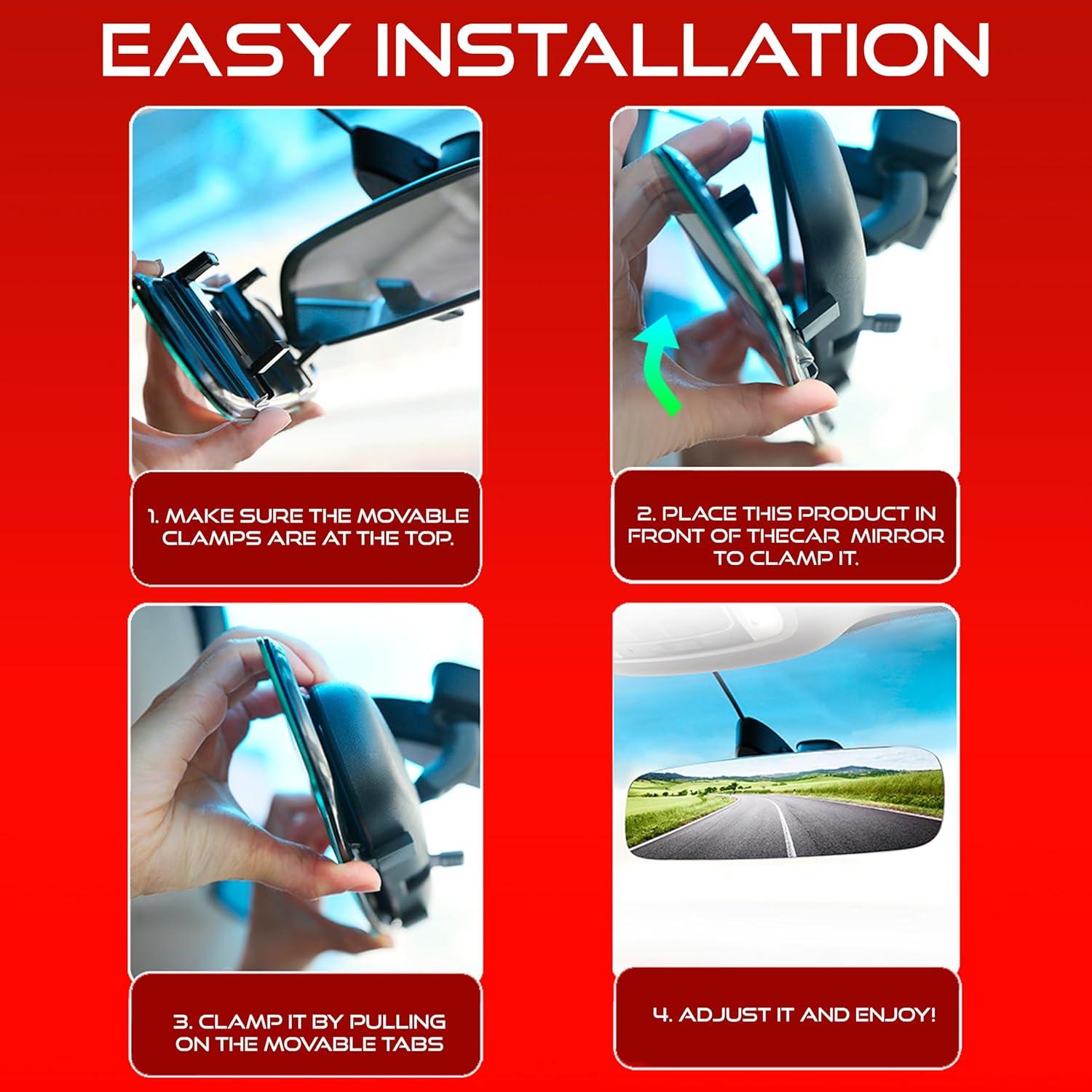 EASY INSTALLATION

1. MAKE SURE THE MOVABLE CLAMPS ARE AT THE TOP.

2. PLACE THIS PRODUCT IN FRONT OF THECAR MIRROR TO CLAMP IT.

3. CLAMP IT BY PULLING ON THE MOVABLE TABS

4. ADJUST IT AND ENJOY!