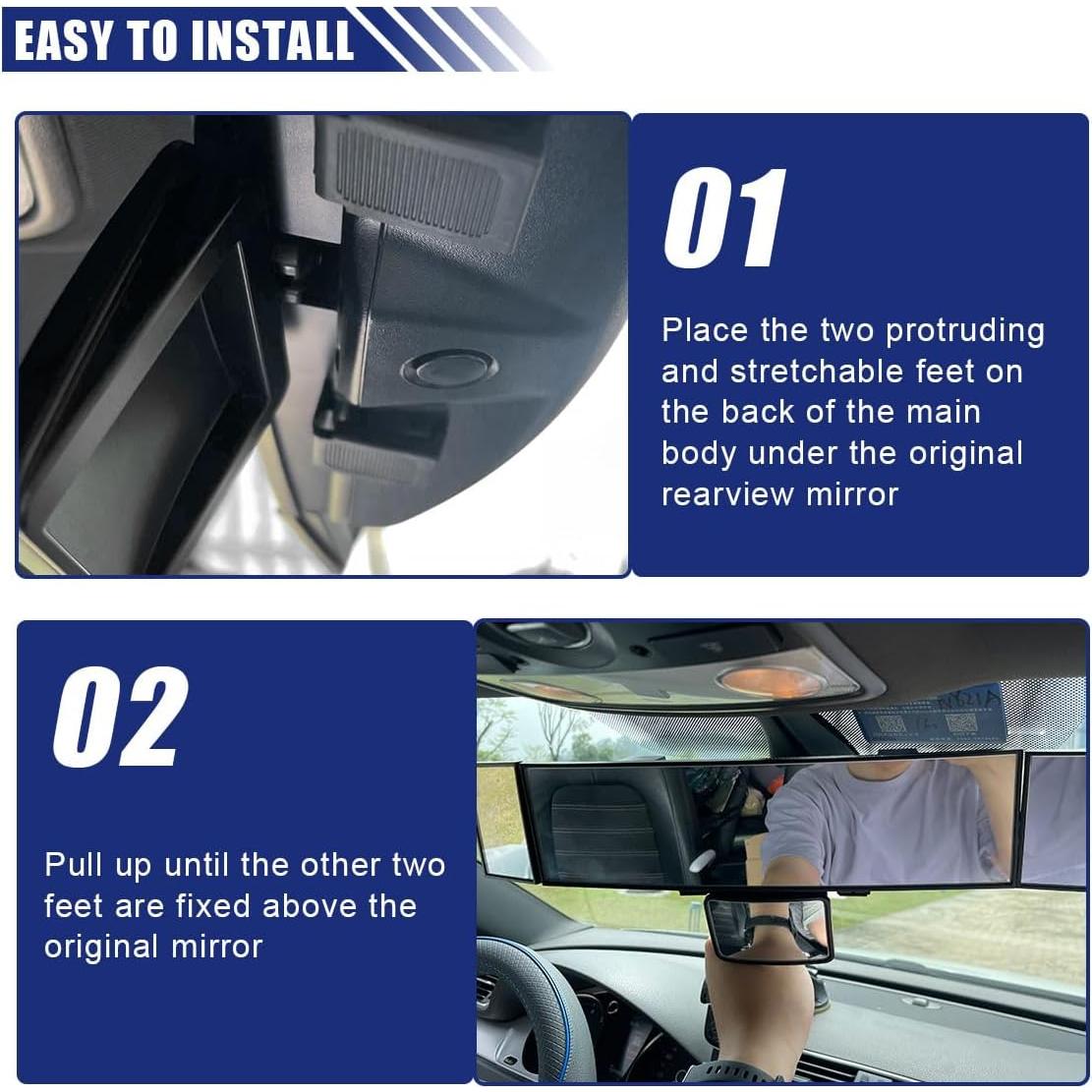 EASY TO INSTALL

01

Place the two protruding and stretchable feet on the back of the main body under the original rearview mirror

02

Pull up until the other two feet are fixed above the original mirror