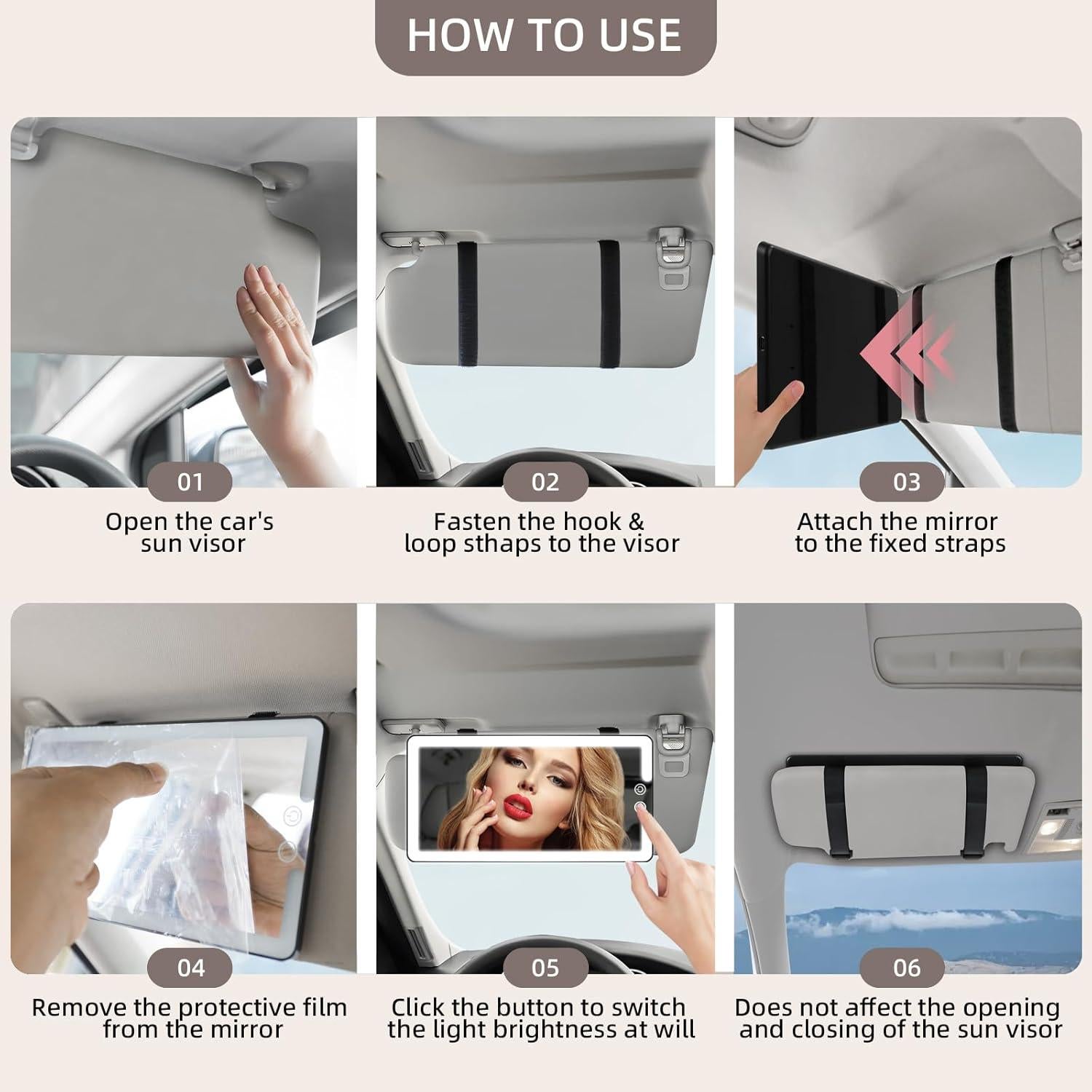 HOW TO USE

01
Open the car's sun visor

02
Fasten the hook & loop sthaps to the visor

03
Attach the mirror to the fixed straps

04
Remove the protective film from the mirror

05
Click the button to switch the light brightness at will

06
Does not affect the opening and closing of the sun visor