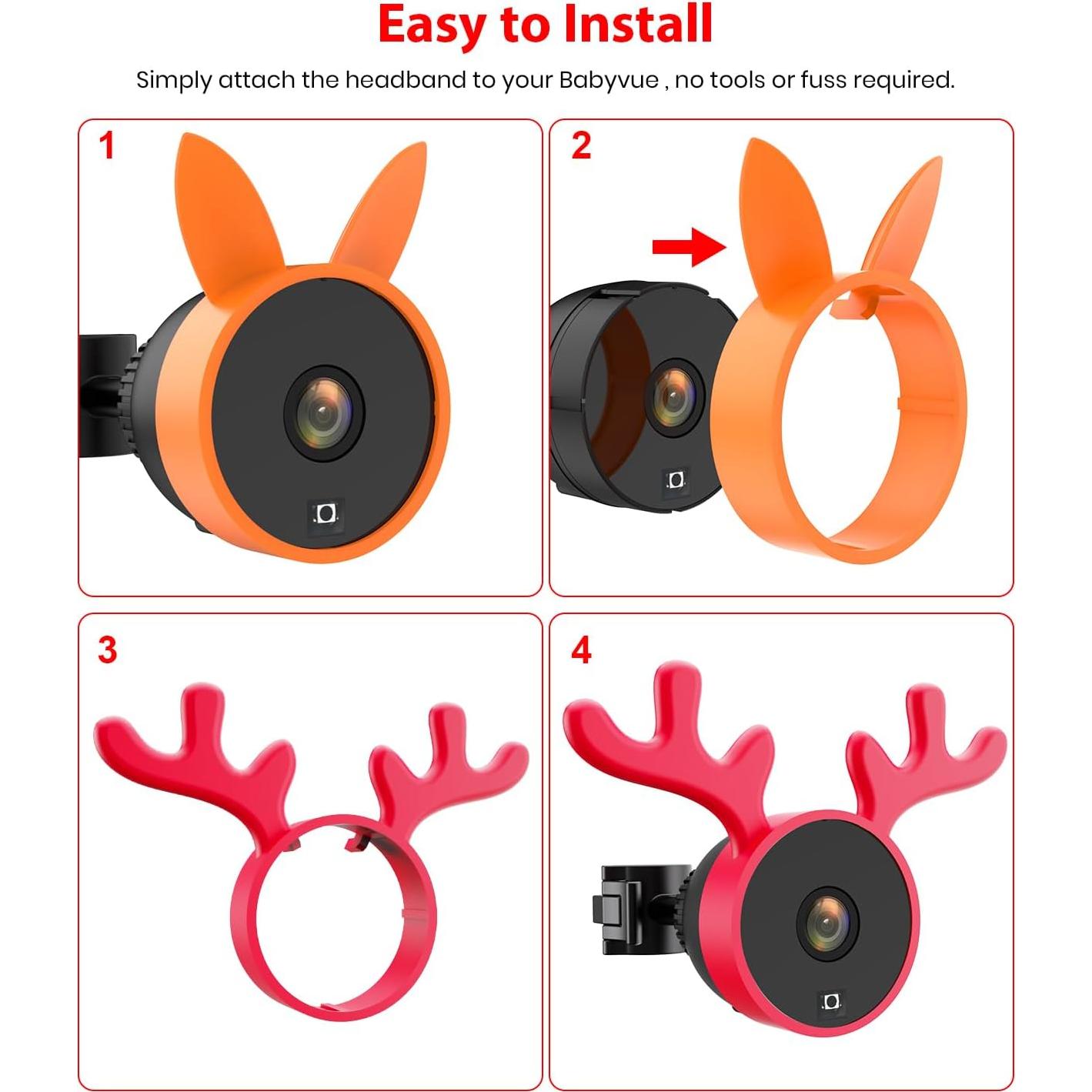 Easy to Install

Simply attach the headband to your Babyvue , no tools or fuss required.

1

2

3

4