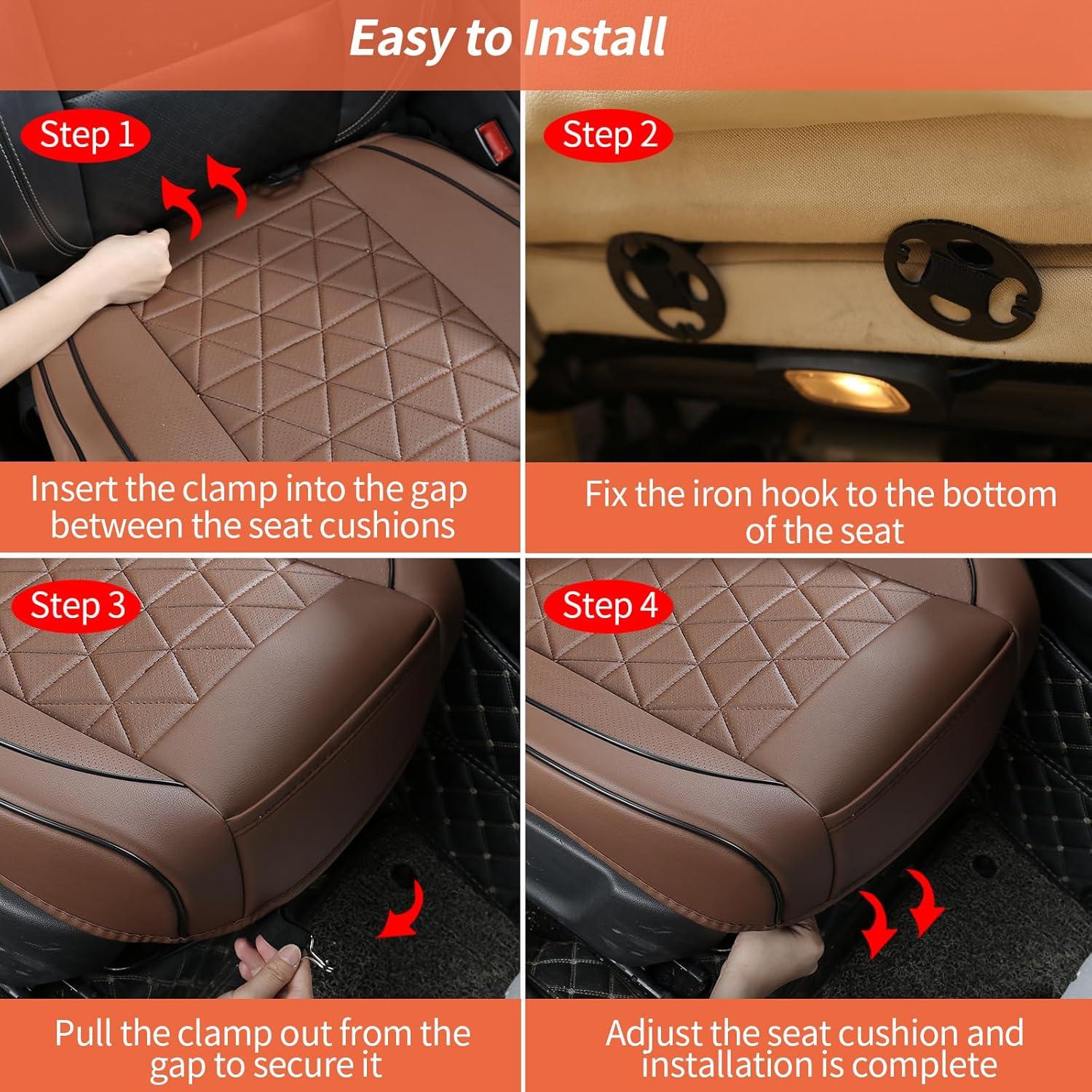 Easy to Install

Step 1

Insert the clamp into the gap between the seat cushions

Step 2

Fix the iron hook to the bottom of the seat

Step 3

Pull the clamp out from the gap to secure it

Step 4

Adjust the seat cushion and installation is complete