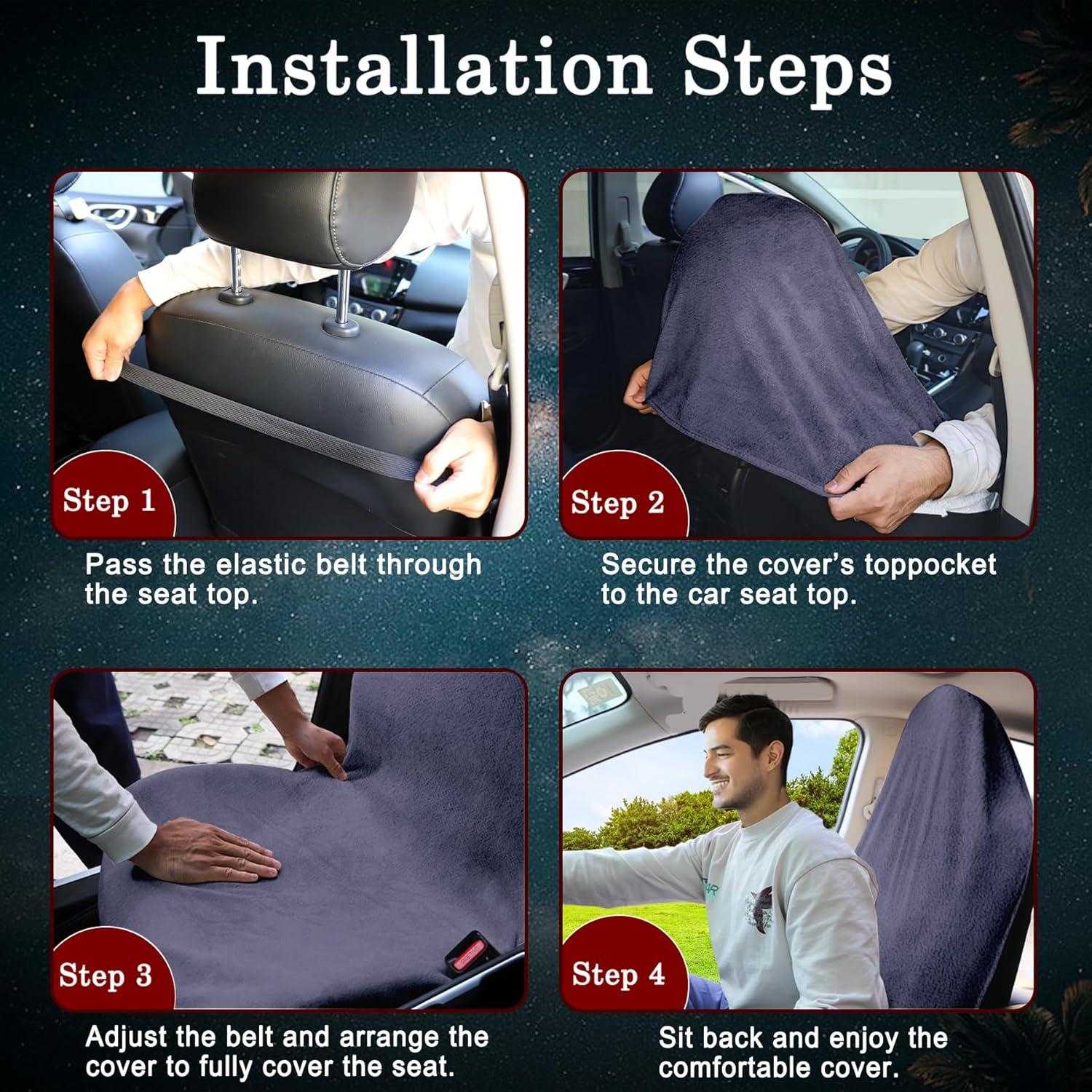 Installation Steps

Step 1

Pass the elastic belt through the seat top.

Step 2

Secure the cover's toppocket to the car seat top.

Step 3

Adjust the belt and arrange the cover to fully cover the seat.

Step 4

Sit back and enjoy the comfortable cover.