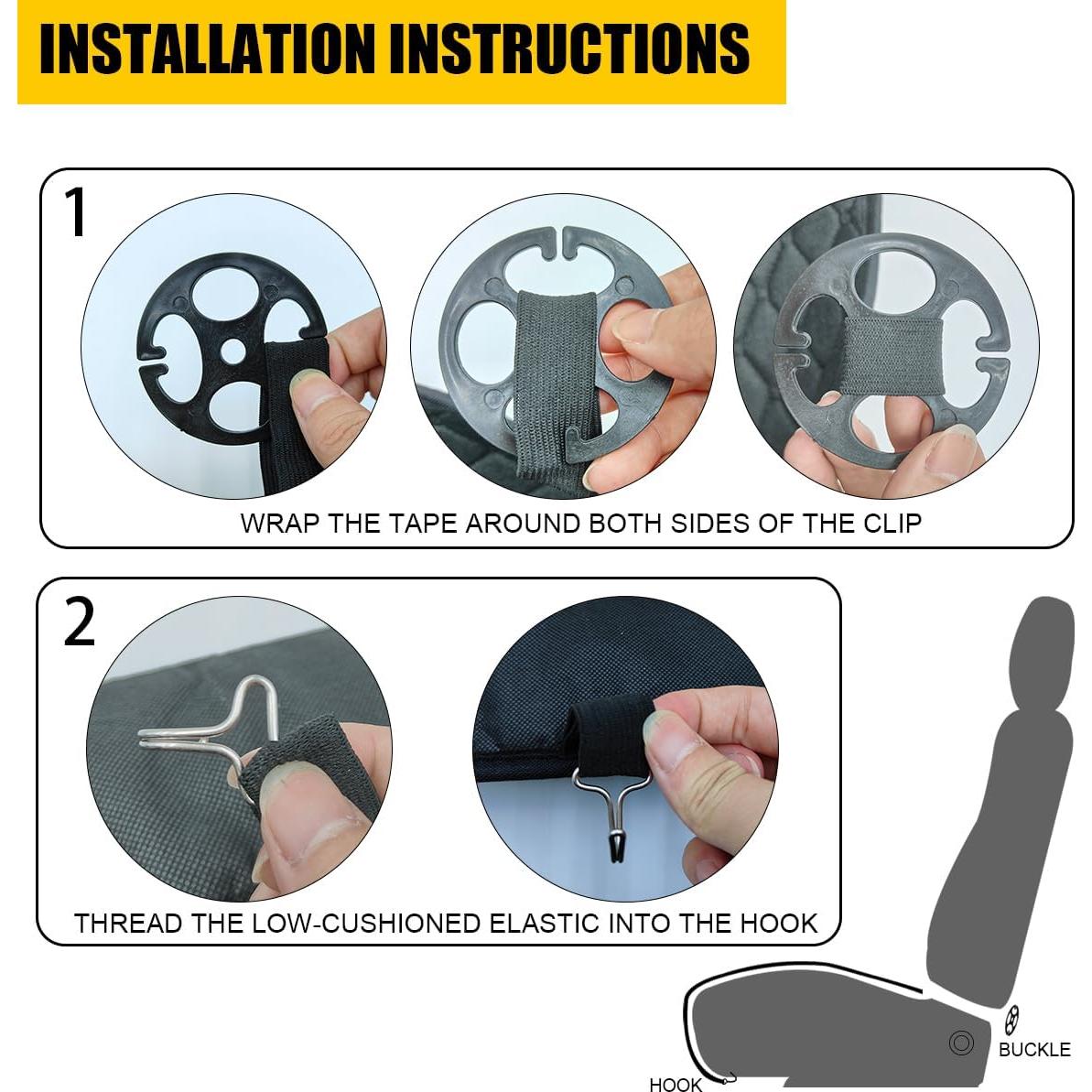 INSTALLATION INSTRUCTIONS

1

WRAP THE TAPE AROUND BOTH SIDES OF THE CLIP

2

THREAD THE LOW-CUSHIONED ELASTIC INTO THE HOOK

BUCKLE

HOOK