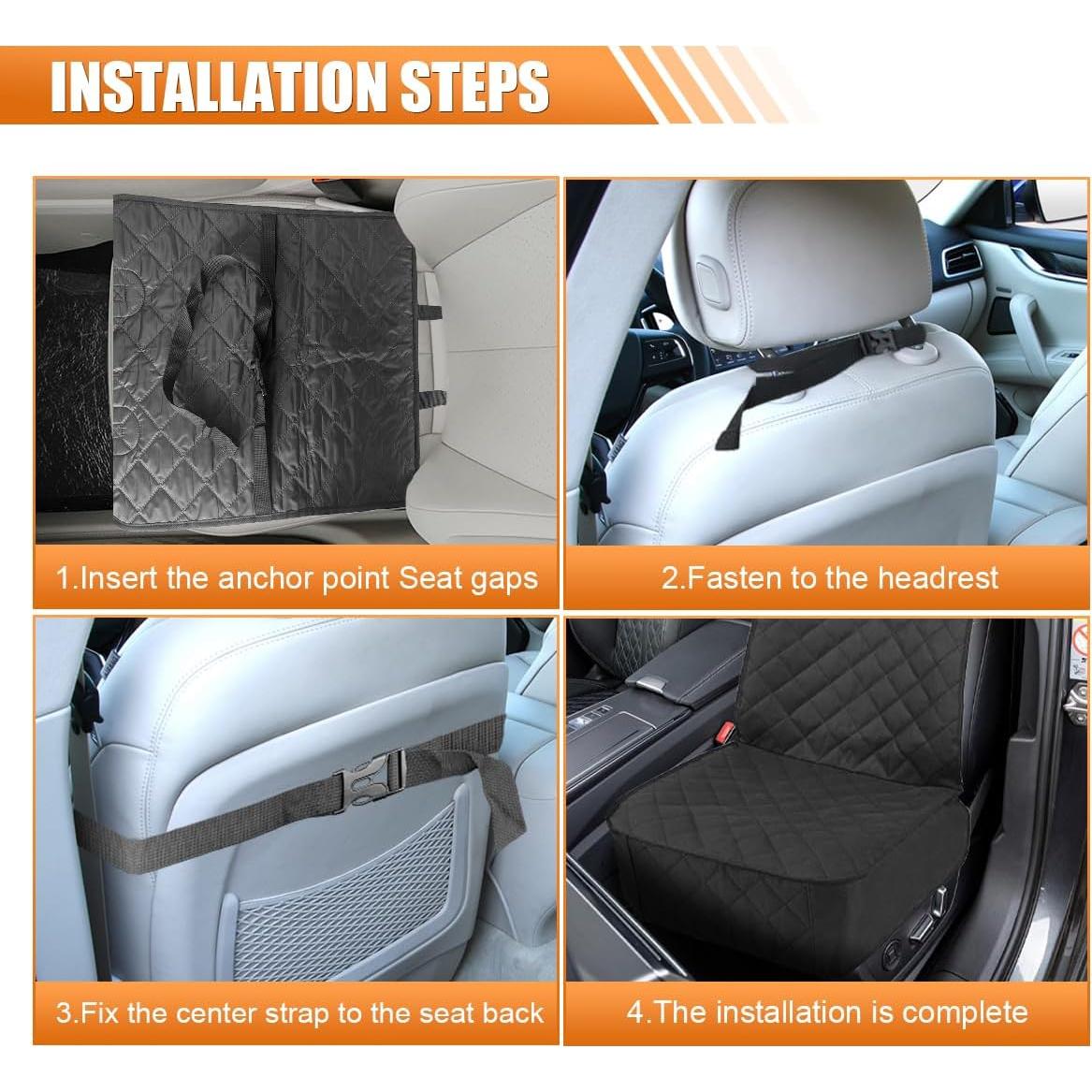 INSTALLATION STEPS

1.Insert the anchor point Seat gaps

2.Fasten to the headrest

3.Fix the center strap to the seat back

4.The installation is complete