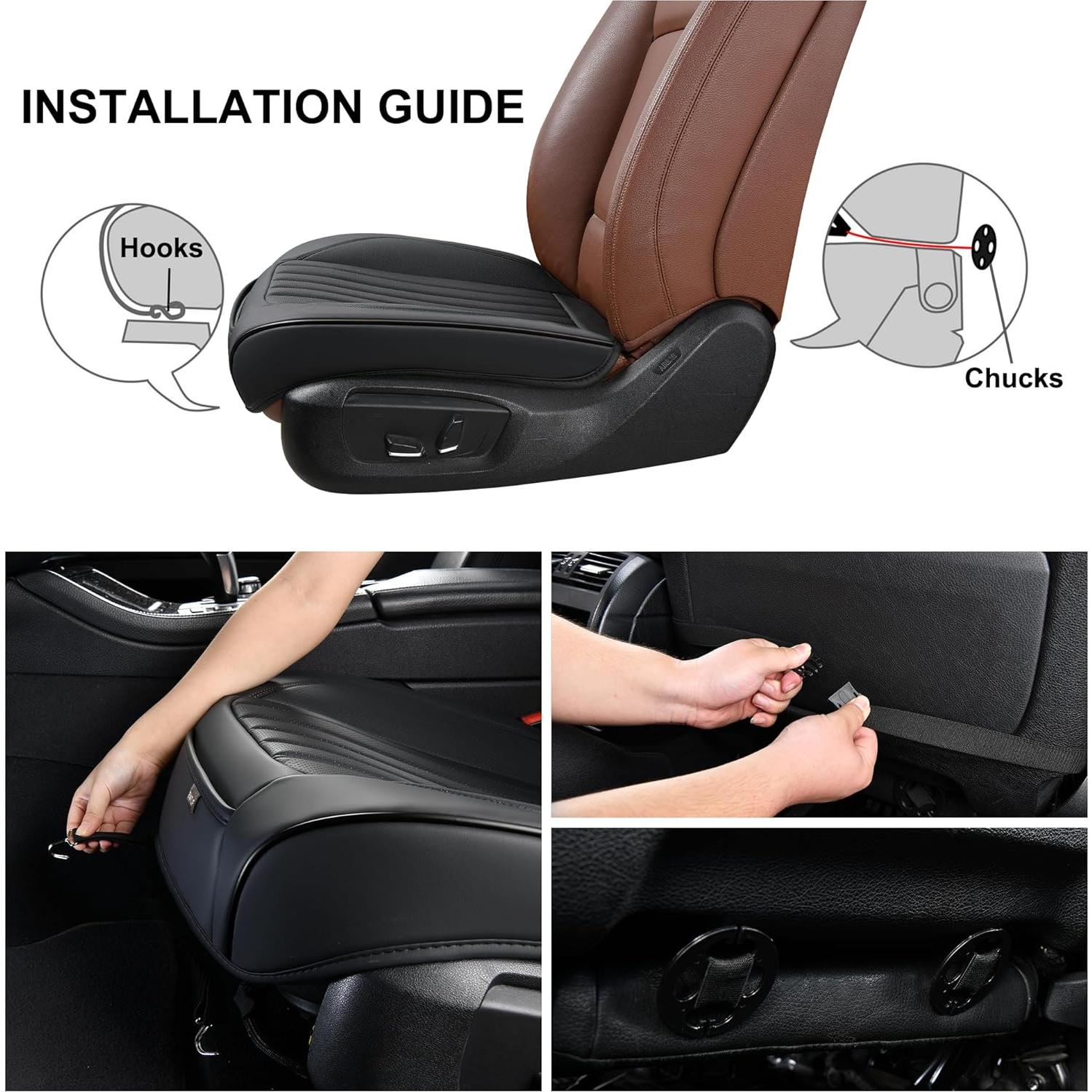 INSTALLATION GUIDE

Hooks

Chucks