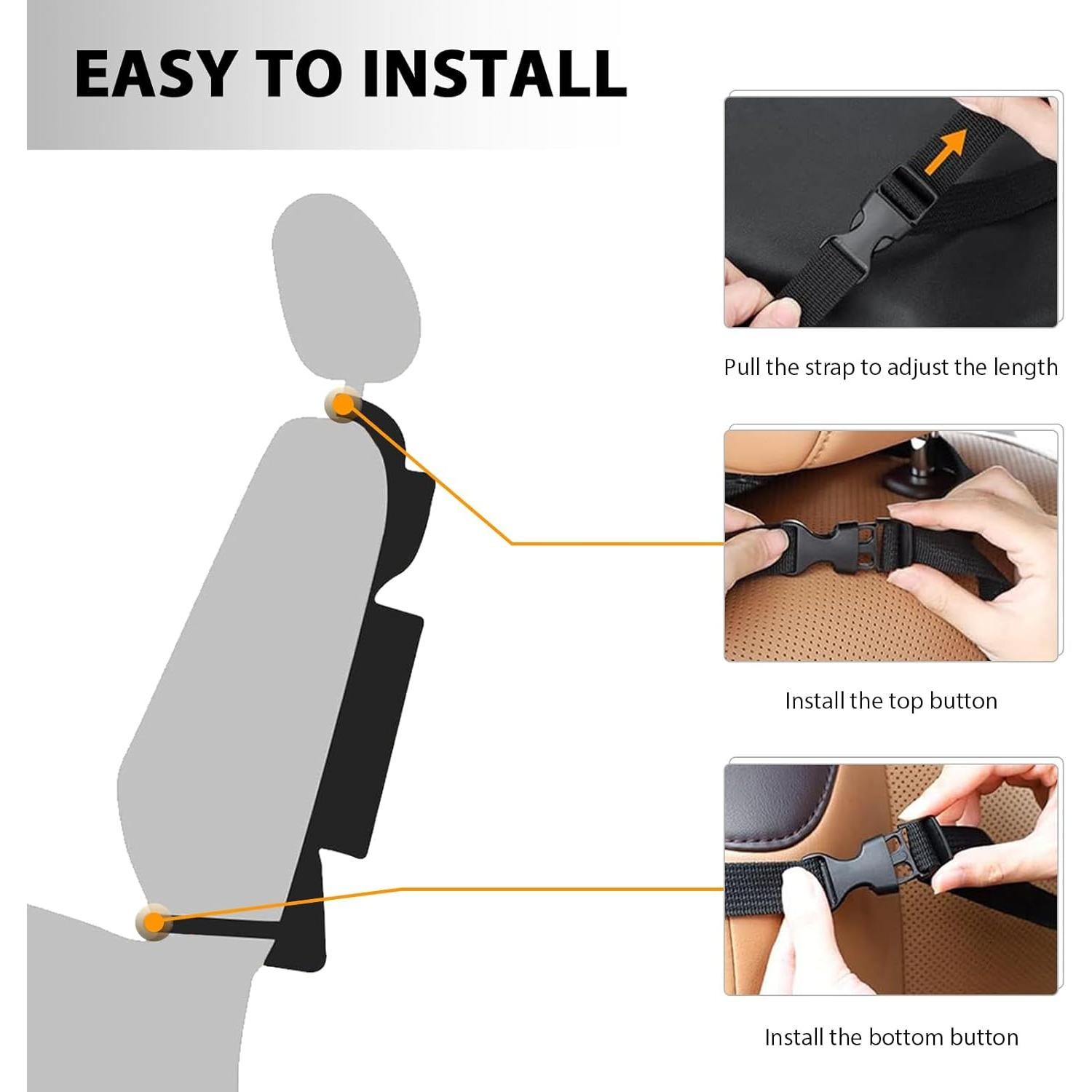 EASY TO INSTALL

Pull the strap to adjust the length

Install the top button

Install the bottom button