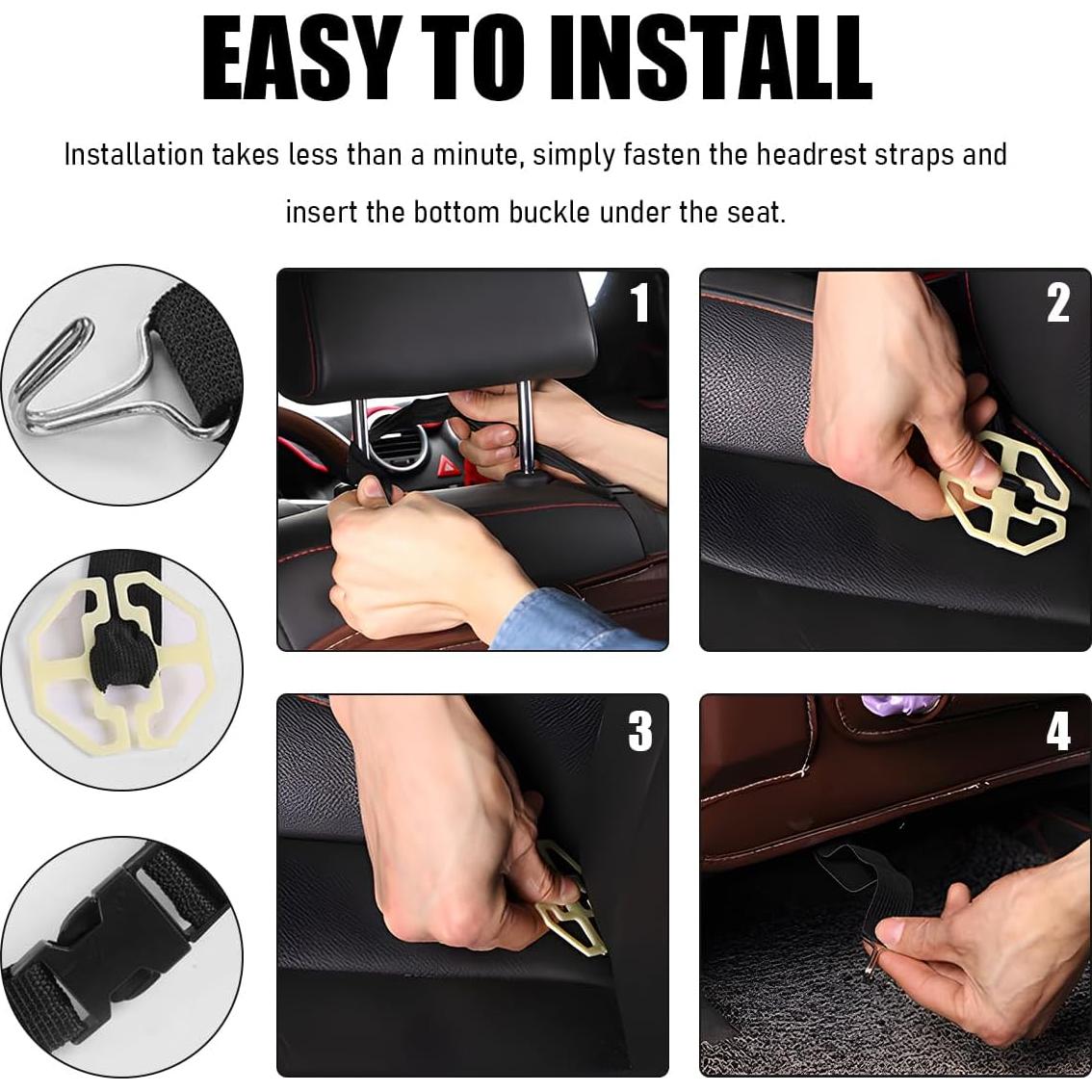 EASY TO INSTALL

Installation takes less than a minute, simply fasten the headrest straps and insert the bottom buckle under the seat.

1

2

3

4