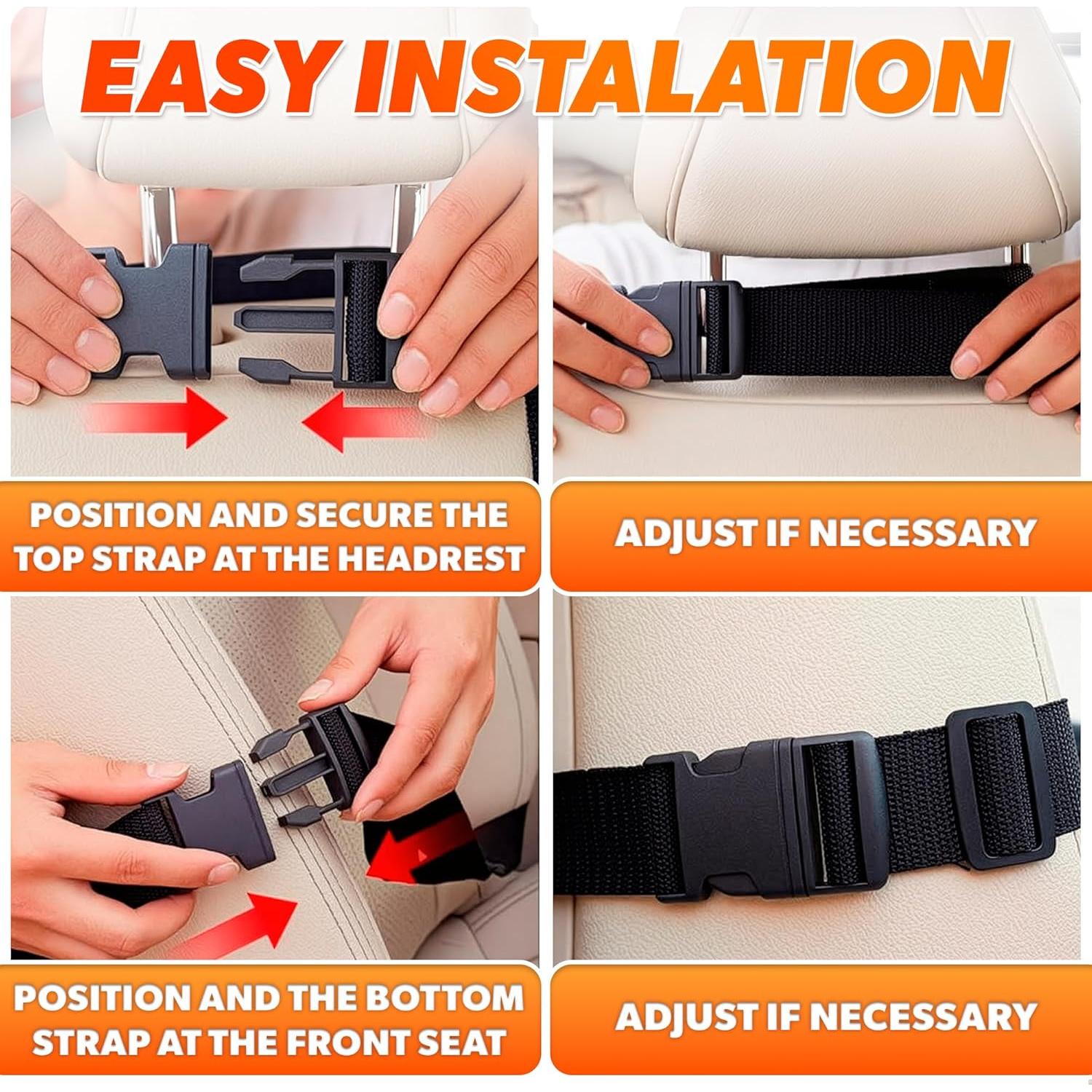 EASY INSTALATION

POSITION AND SECURE THE TOP STRAP AT THE HEADREST

ADJUST IF NECESSARY

POSITION AND THE BOTTOM STRAP AT THE FRONT SEAT

ADJUST IF NECESSARY