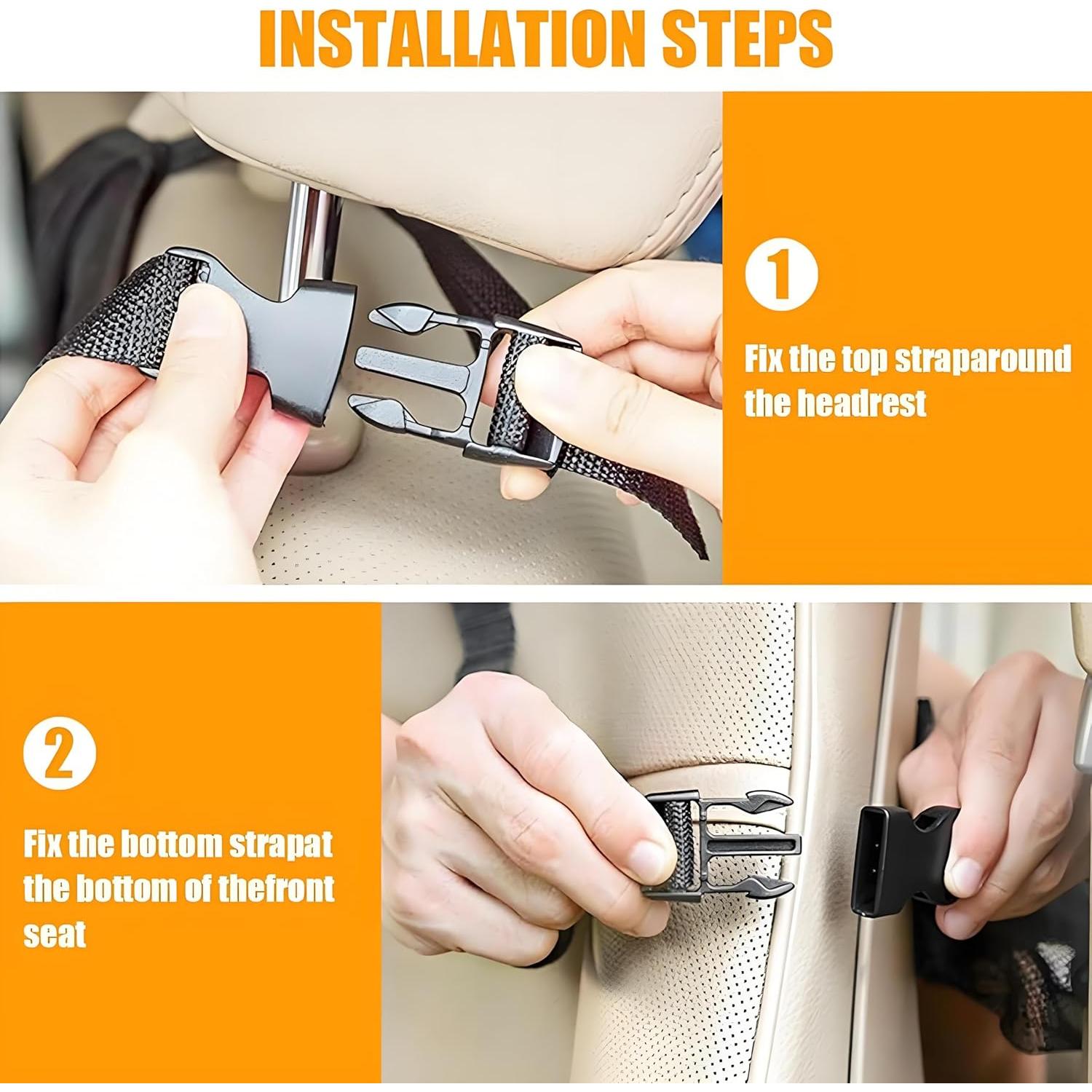 INSTALLATION STEPS

1

Fix the top straparound the headrest

2

Fix the bottom strapat the bottom of thefront seat