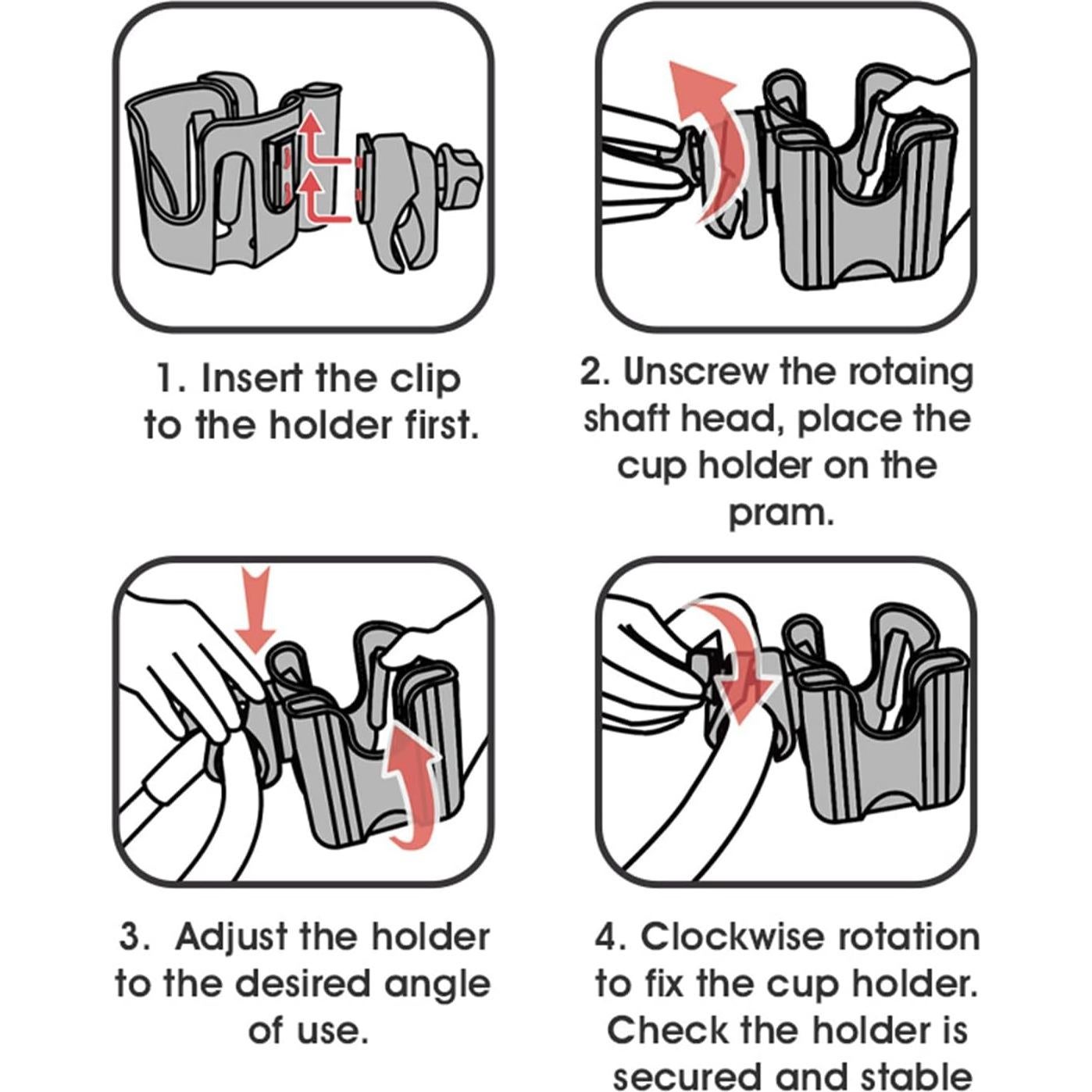 1. Insert the clip to the holder first.

2. Unscrew the rotaing shaft head, place the cup holder on the pram.

3. Adjust the holder to the desired angle of use.

4. Clockwise rotation to fix the cup holder. Check the holder is secured and stable