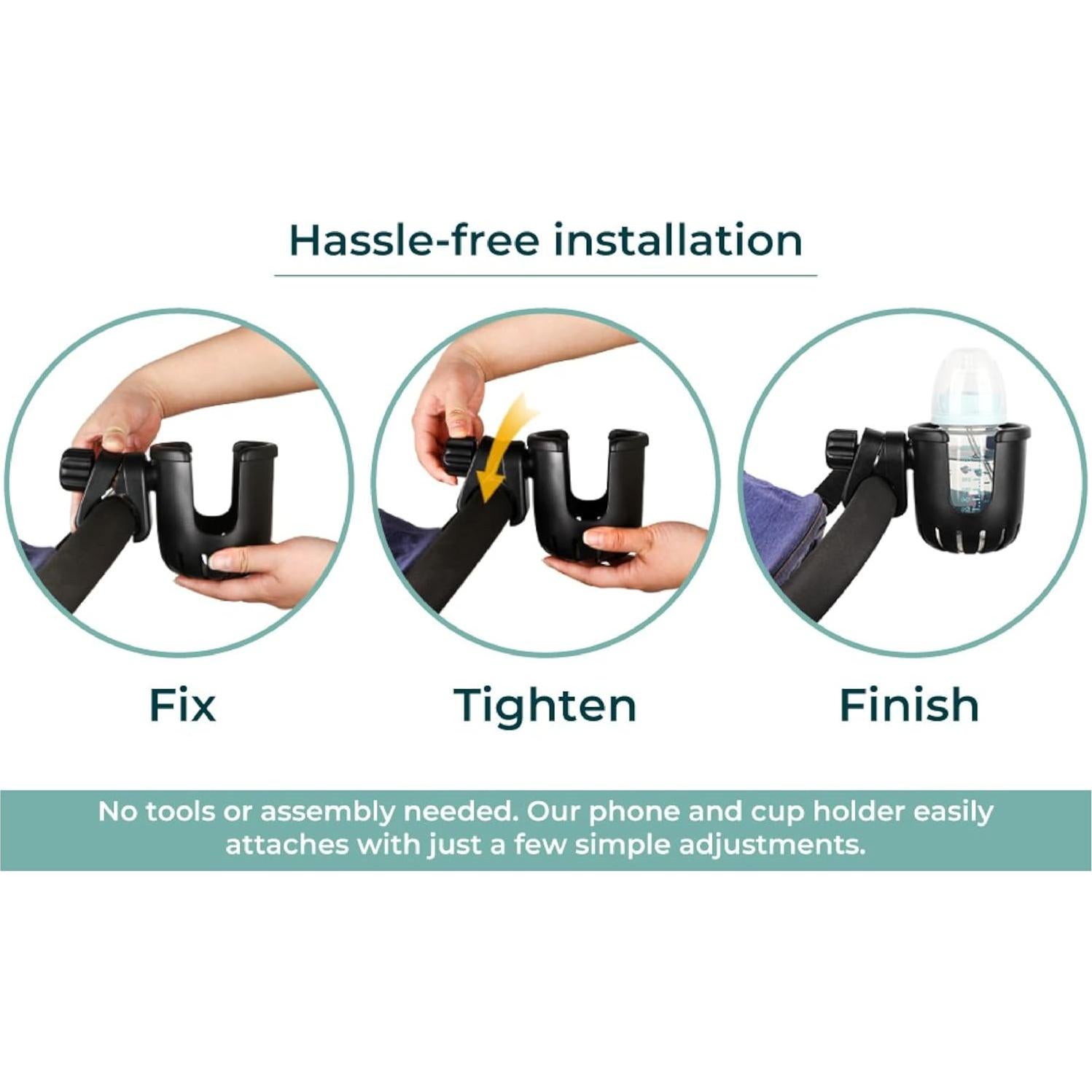 Hassle-free installation

Fix

Tighten

Finish

No tools or assembly needed. Our phone and cup holder easily attaches with just a few simple adjustments.