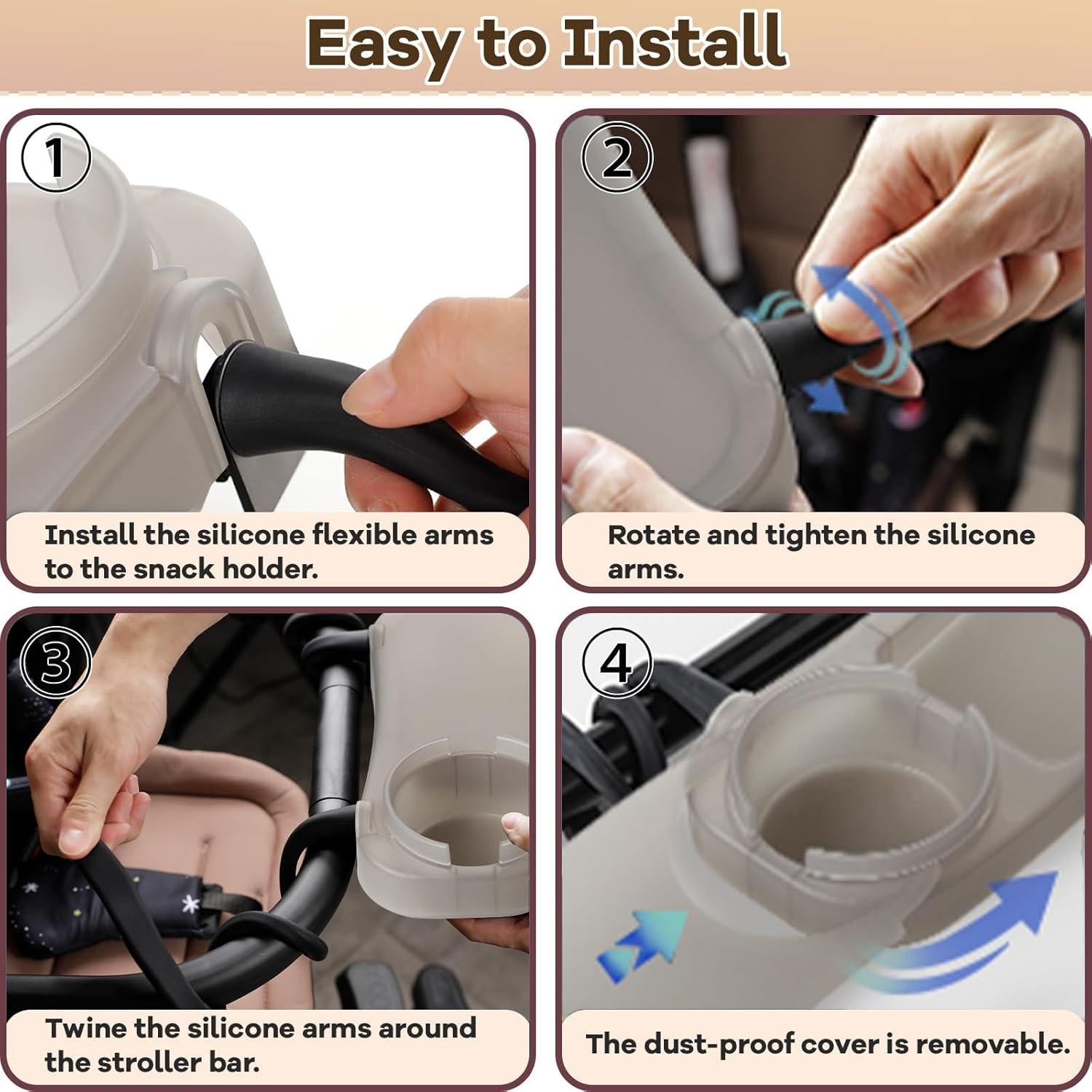 Easy to Install

1

Install the silicone flexible arms to the snack holder.

2

Rotate and tighten the silicone arms.

3

Twine the silicone arms around the stroller bar.

4

The dust-proof cover is removable.