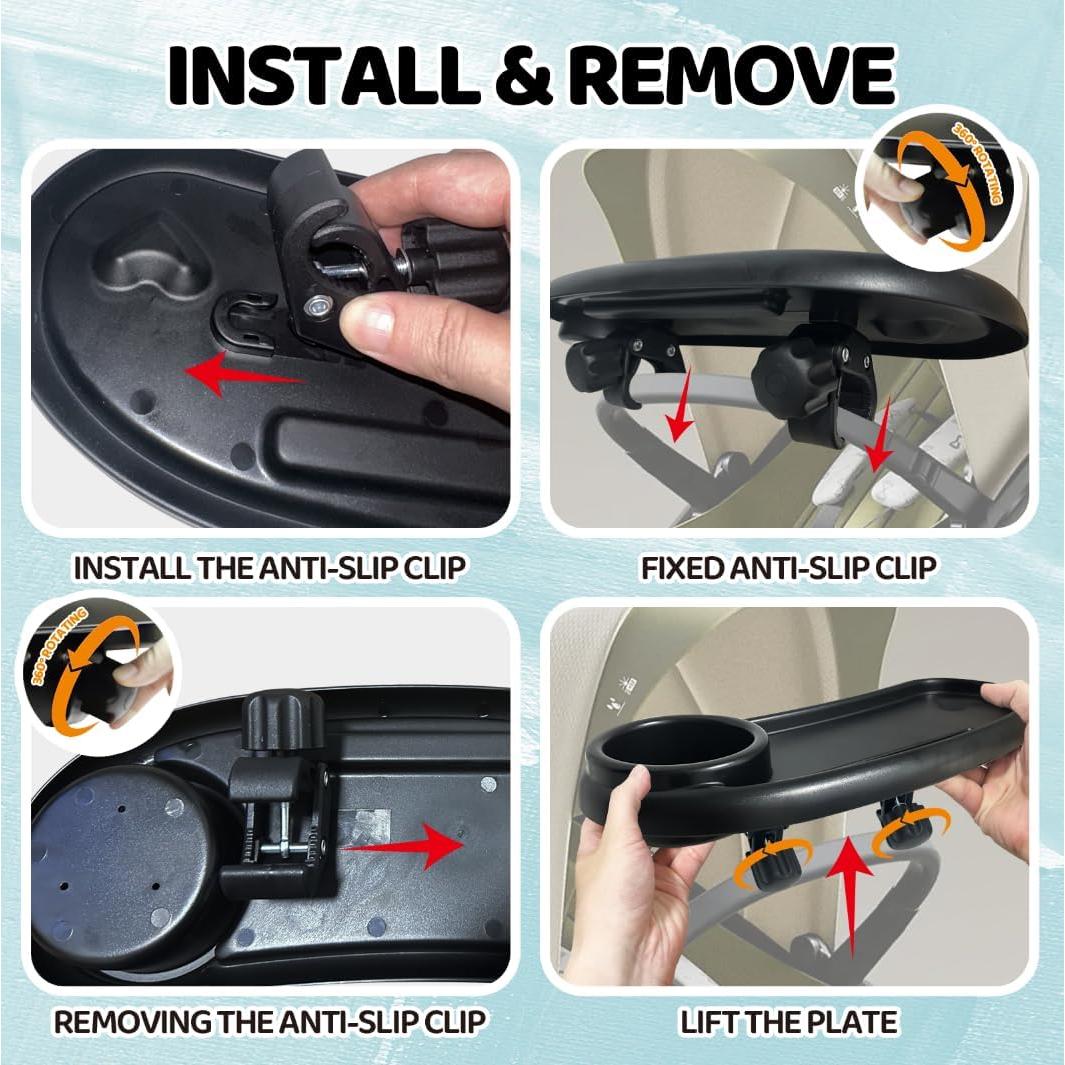 INSTALL & REMOVE

360° ROTATING

INSTALL THE ANTI-SLIP CLIP

FIXED ANTI-SLIP CLIP

360° ROTATING

REMOVING THE ANTI-SLIP CLIP

LIFT THE PLATE