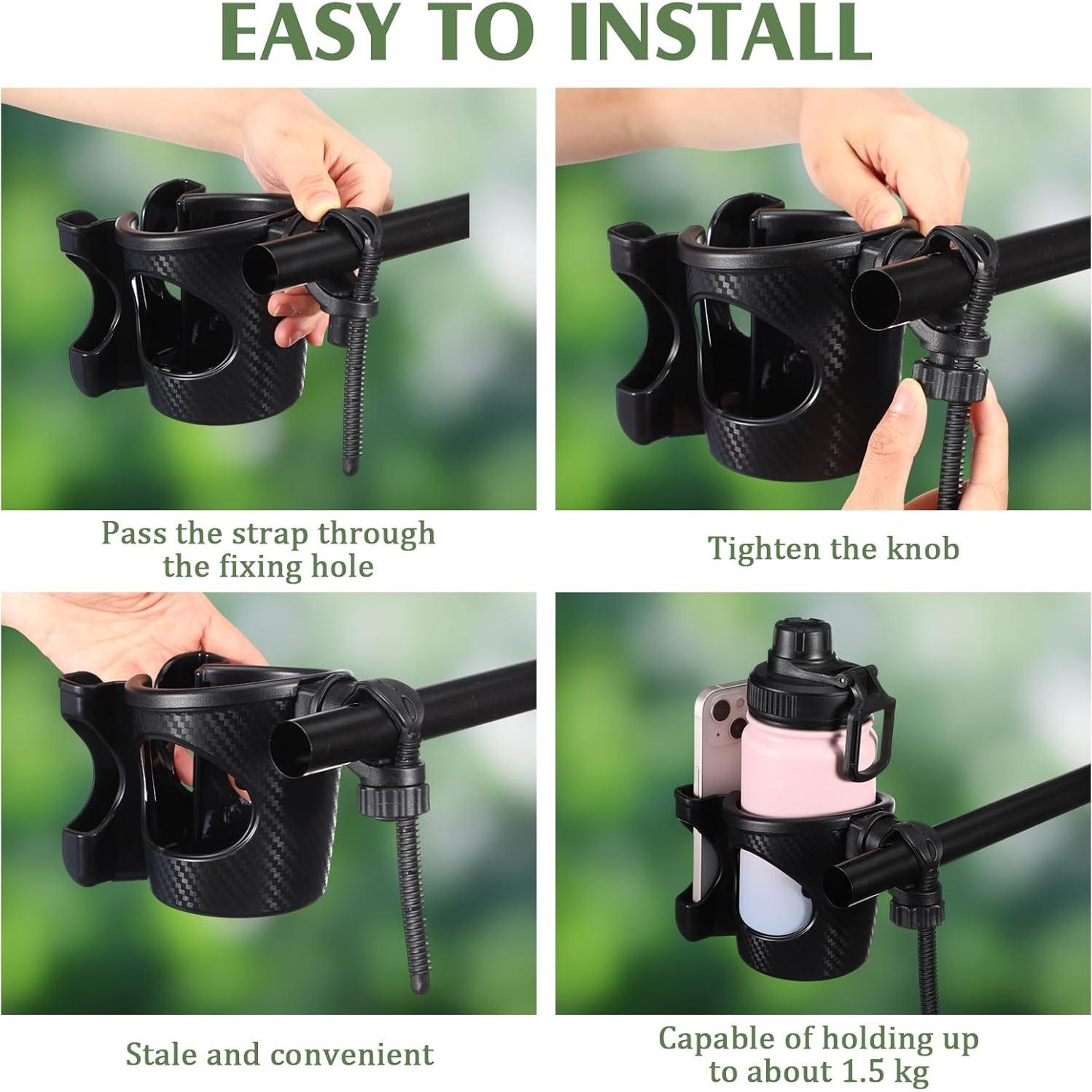 EASY TO INSTALL

Pass the strap through the fixing hole

Tighten the knob

Stale and convenient

Capable of holding up to about 1.5 kg