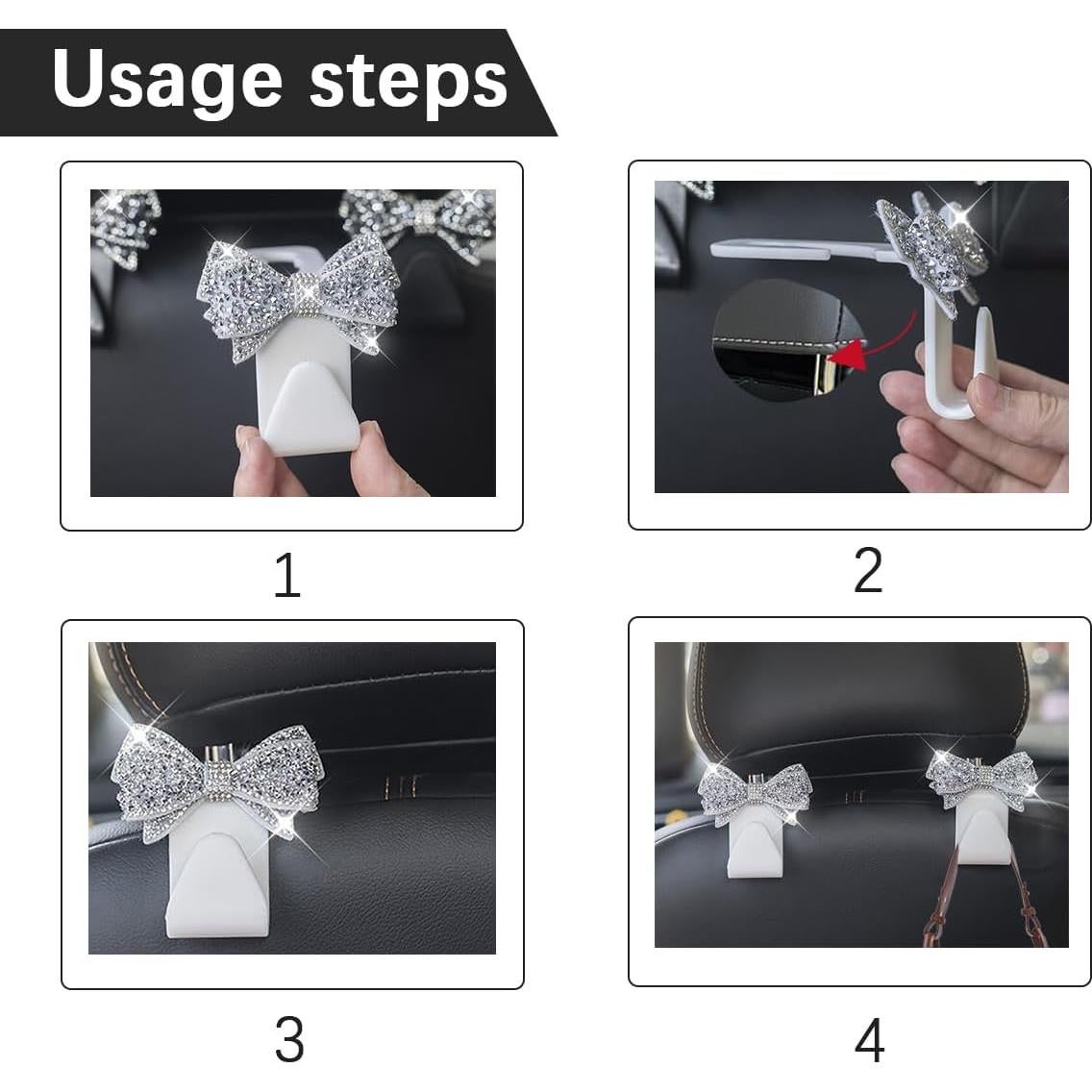 Usage steps

1

2

3

4