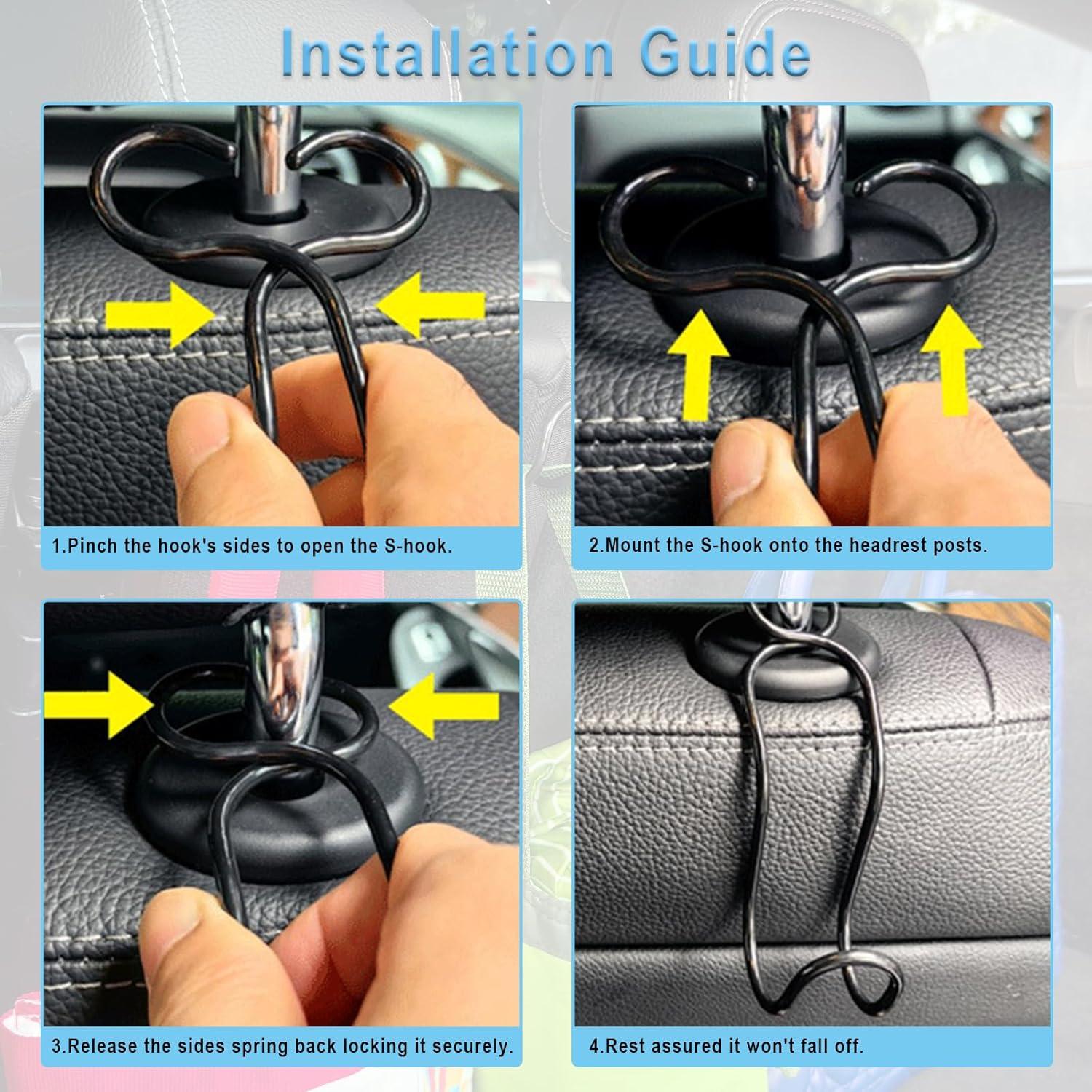 Installation Guide

1.Pinch the hook's sides to open the S-hook.

2.Mount the S-hook onto the headrest posts.

3.Release the sides spring back locking it securely.

4.Rest assured it won't fall off.