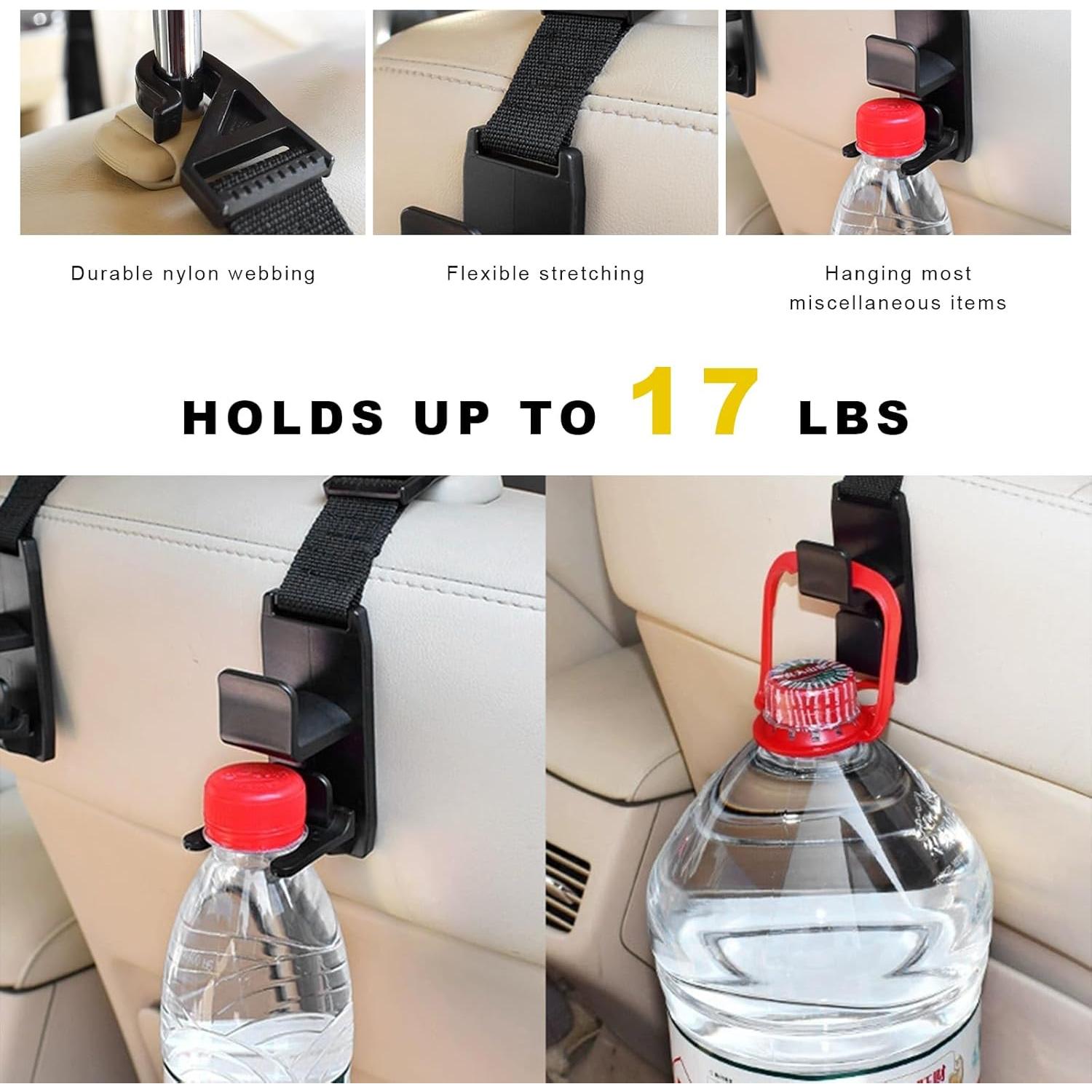 Durable nylon webbing

Flexible stretching

Hanging most miscellaneous items

HOLDS UP TO 17 LBS