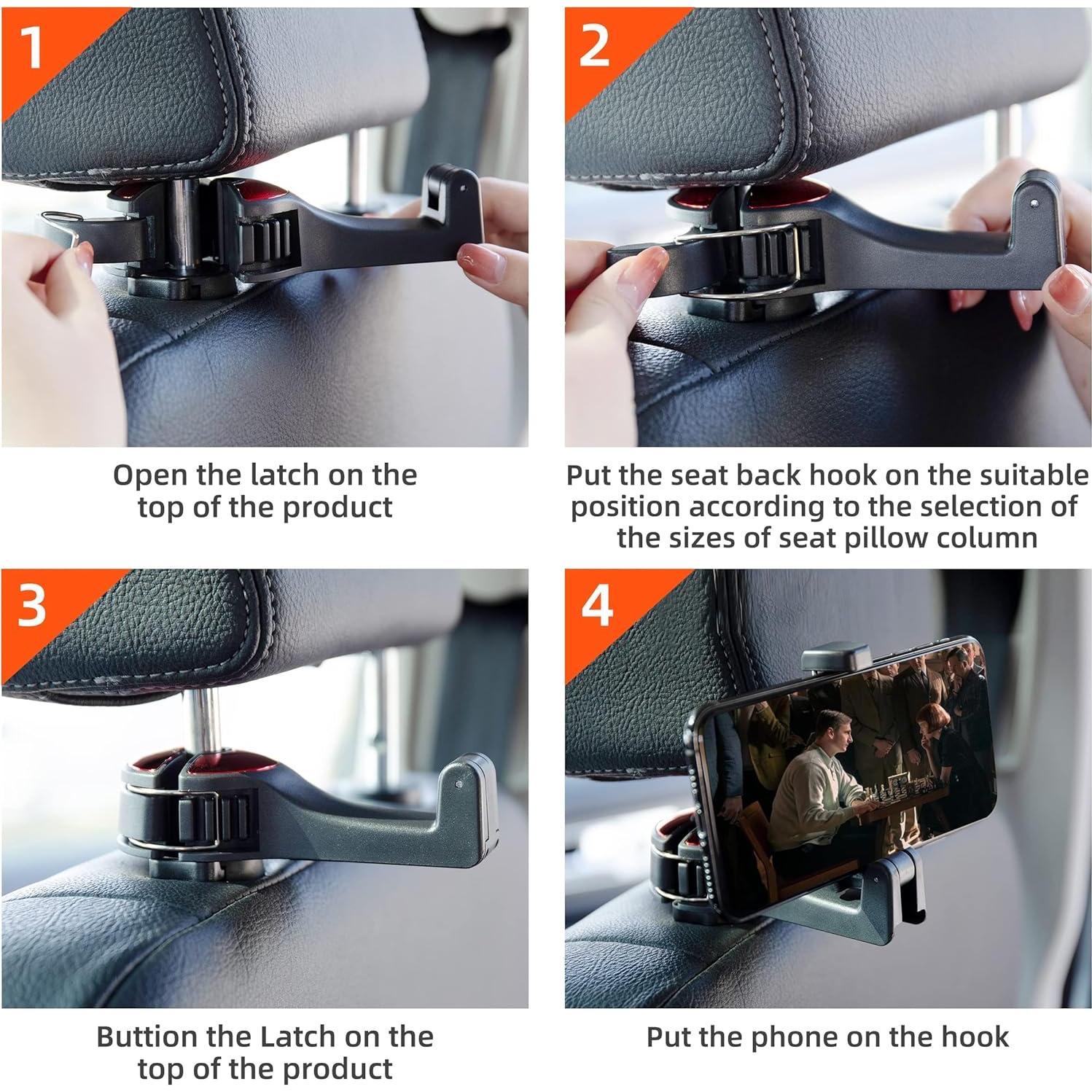 1

Open the latch on the top of the product

2

Put the seat back hook on the suitable position according to the selection of the sizes of seat pillow column

3

Buttion the Latch on the top of the product

4

Put the phone on the hook