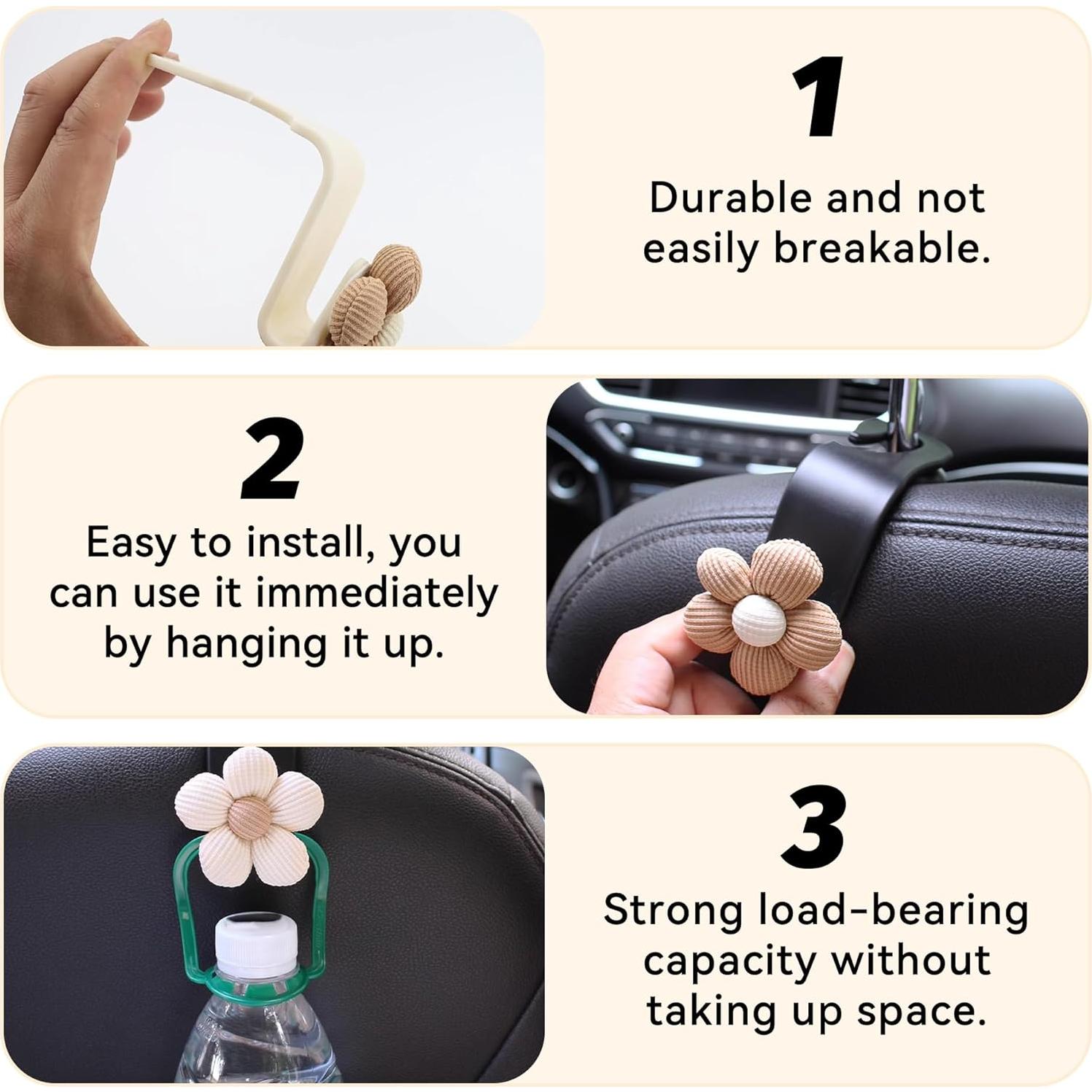 1

Durable and not easily breakable.

2

Easy to install, you can use it immediately by hanging it up.

3

Strong load-bearing capacity without taking up space.