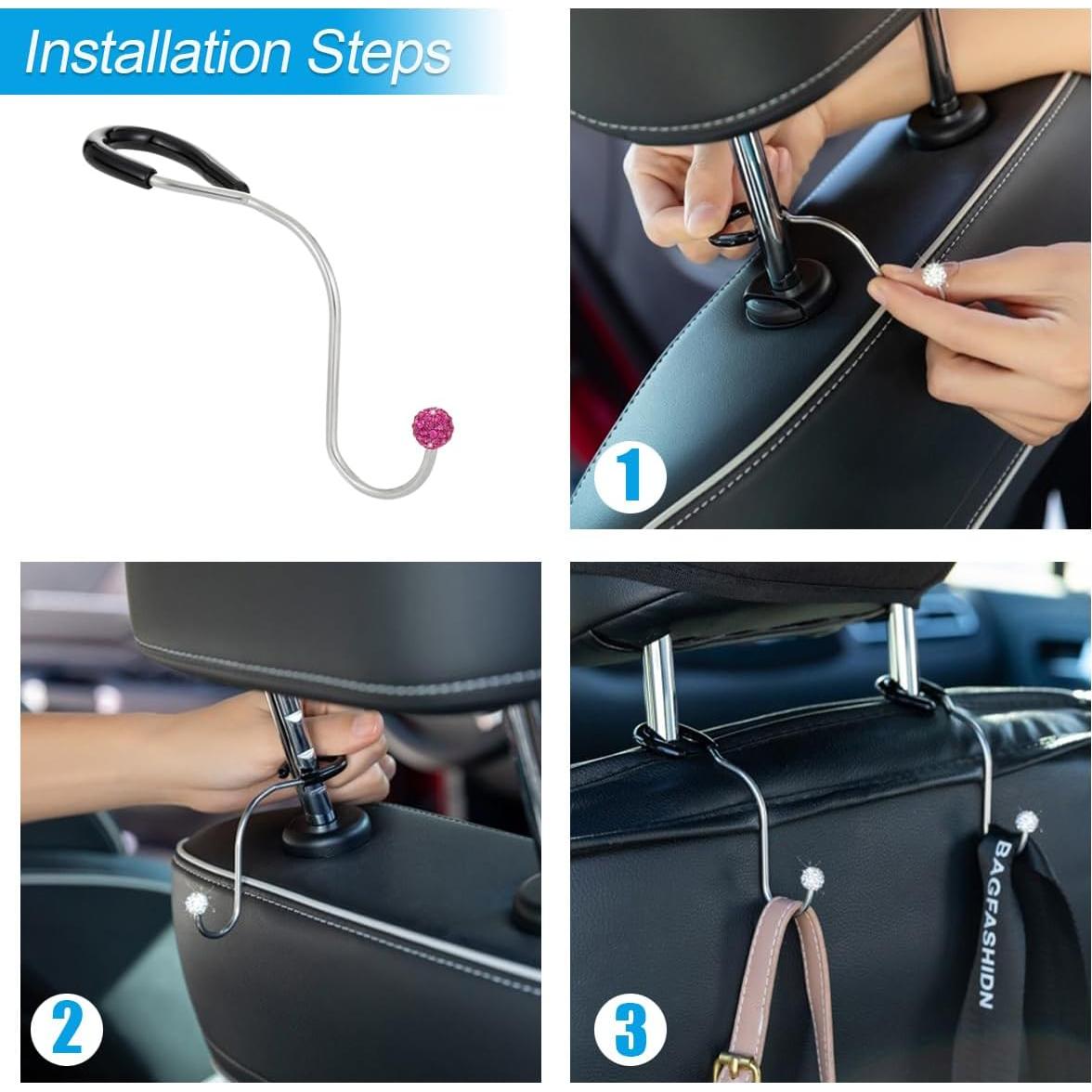 Installation Steps

1

2

3

BAGFASHIDN