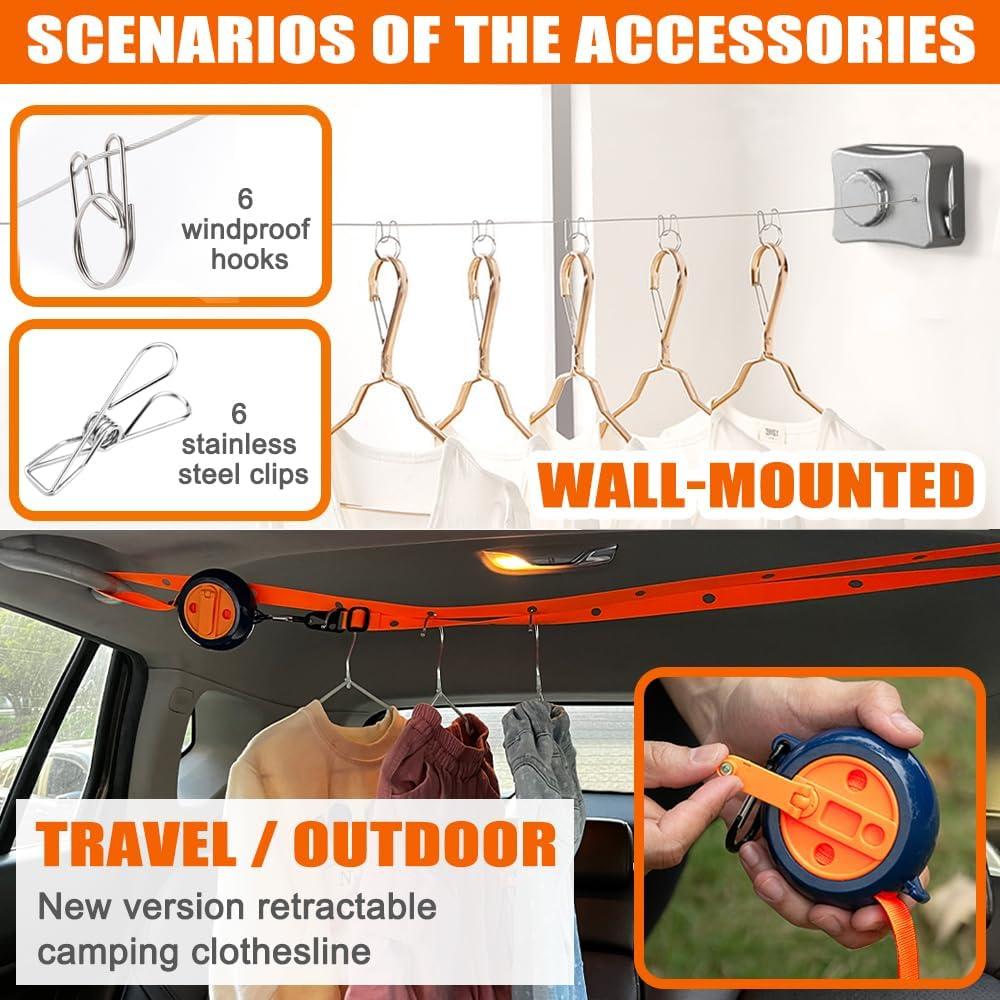 SCENARIOS OF THE ACCESSORIES

6 windproof hooks

6 stainless steel clips

WALL-MOUNTED

TRAVEL / OUTDOOR

New version retractable camping clothesline