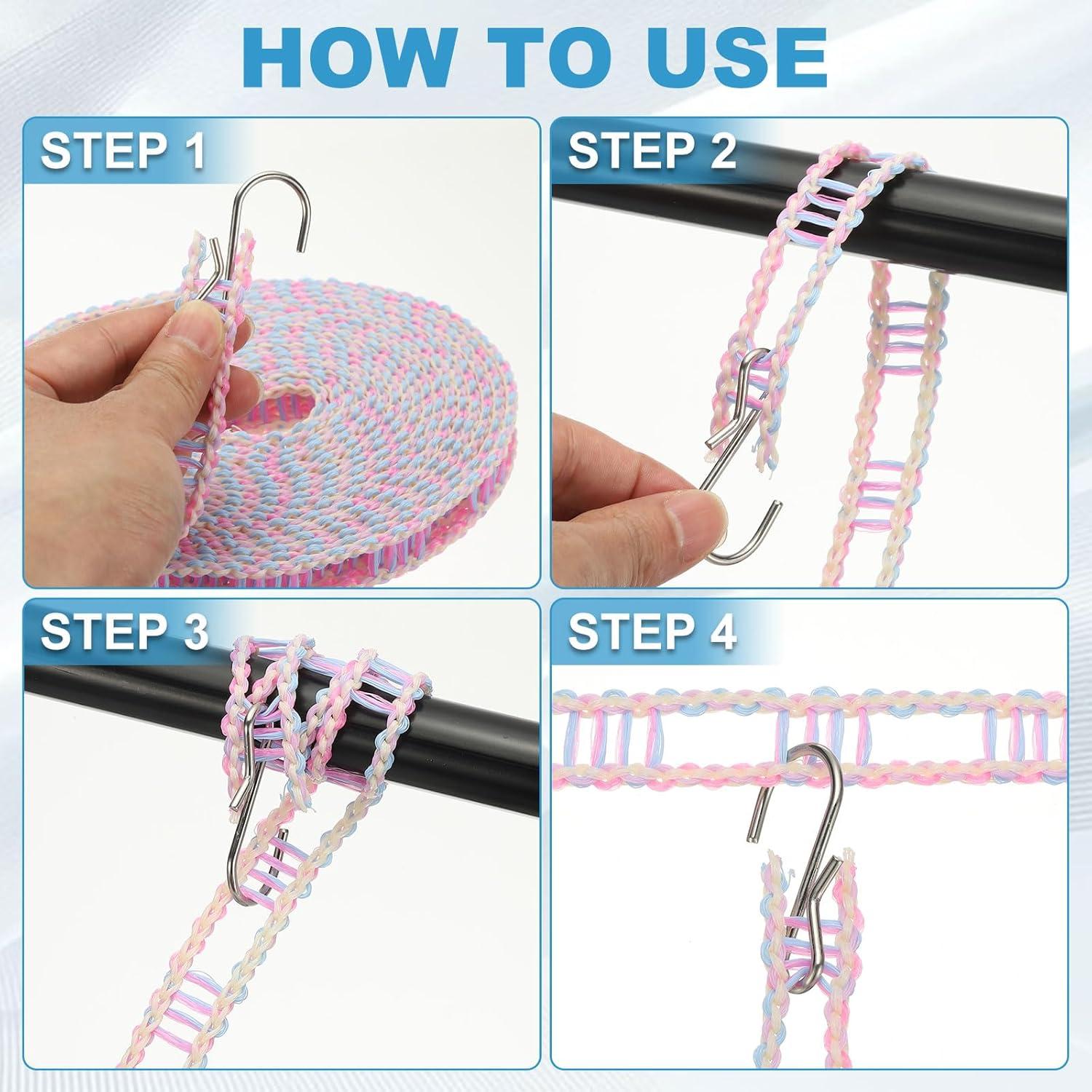 HOW TO USE

STEP 1

STEP 2

STEP 3

STEP 4