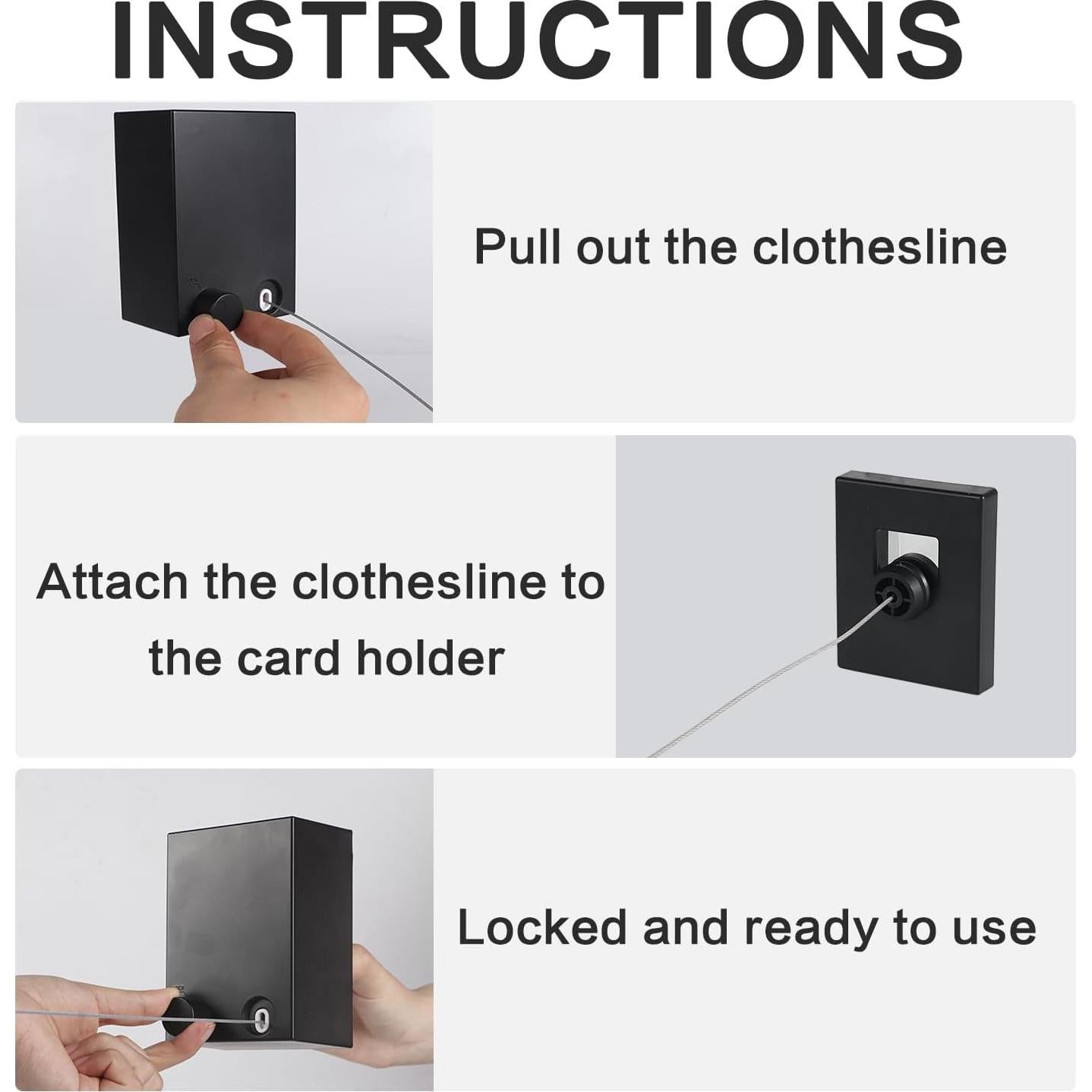 INSTRUCTIONS

Pull out the clothesline

Attach the clothesline to the card holder

Locked and ready to use