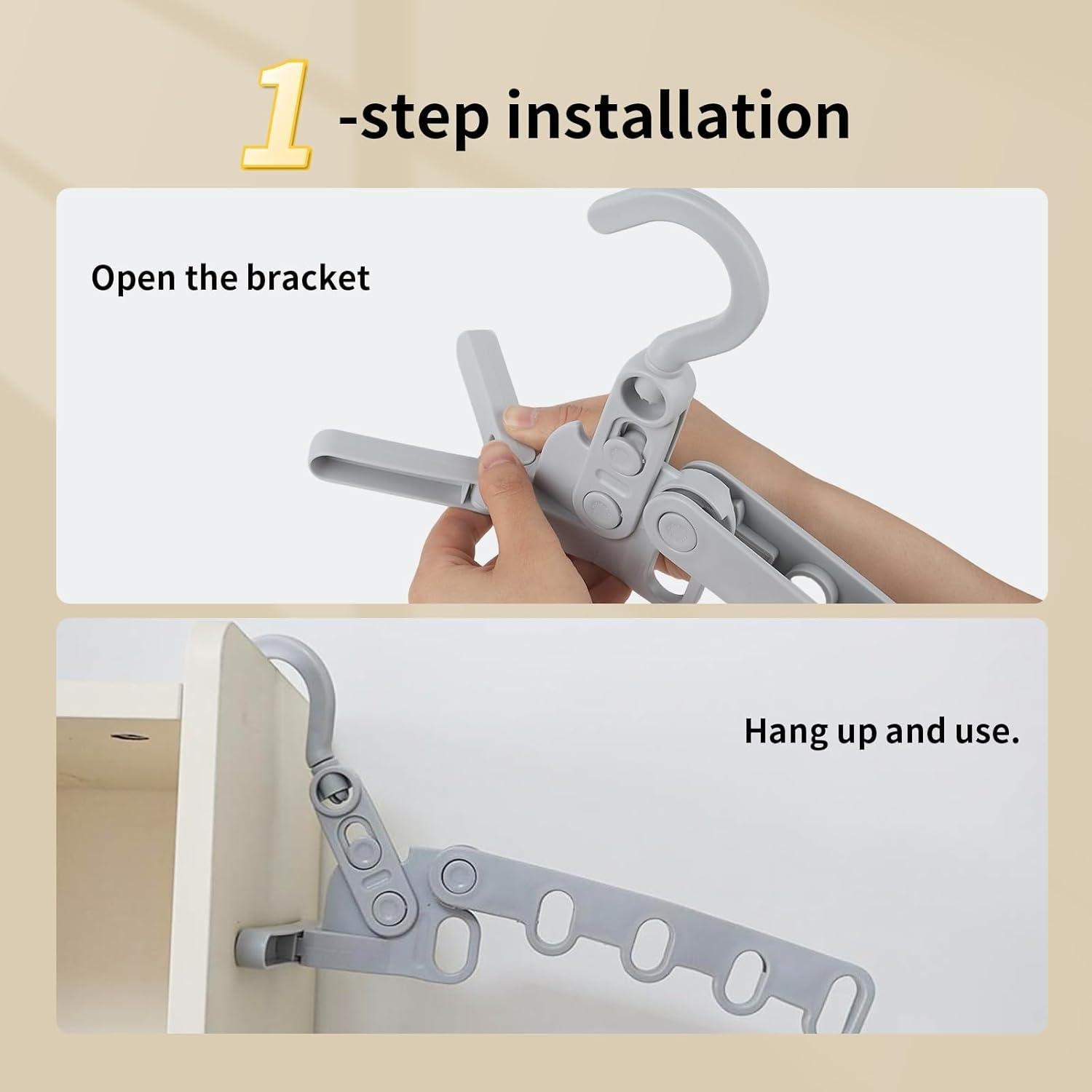 1 -step installation

Open the bracket

Hang up and use.