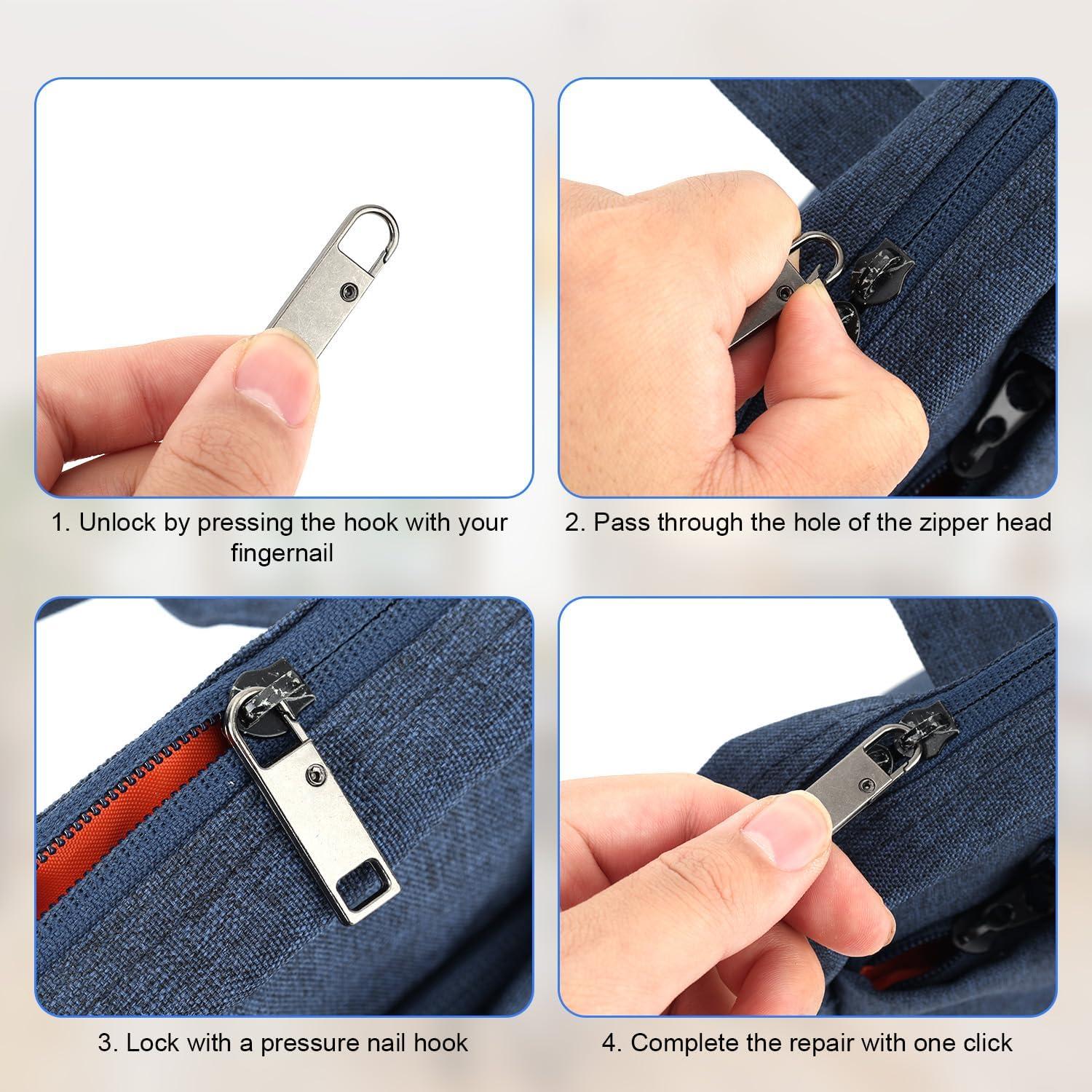 1. Unlock by pressing the hook with your fingernail

2. Pass through the hole of the zipper head

3. Lock with a pressure nail hook

4. Complete the repair with one click