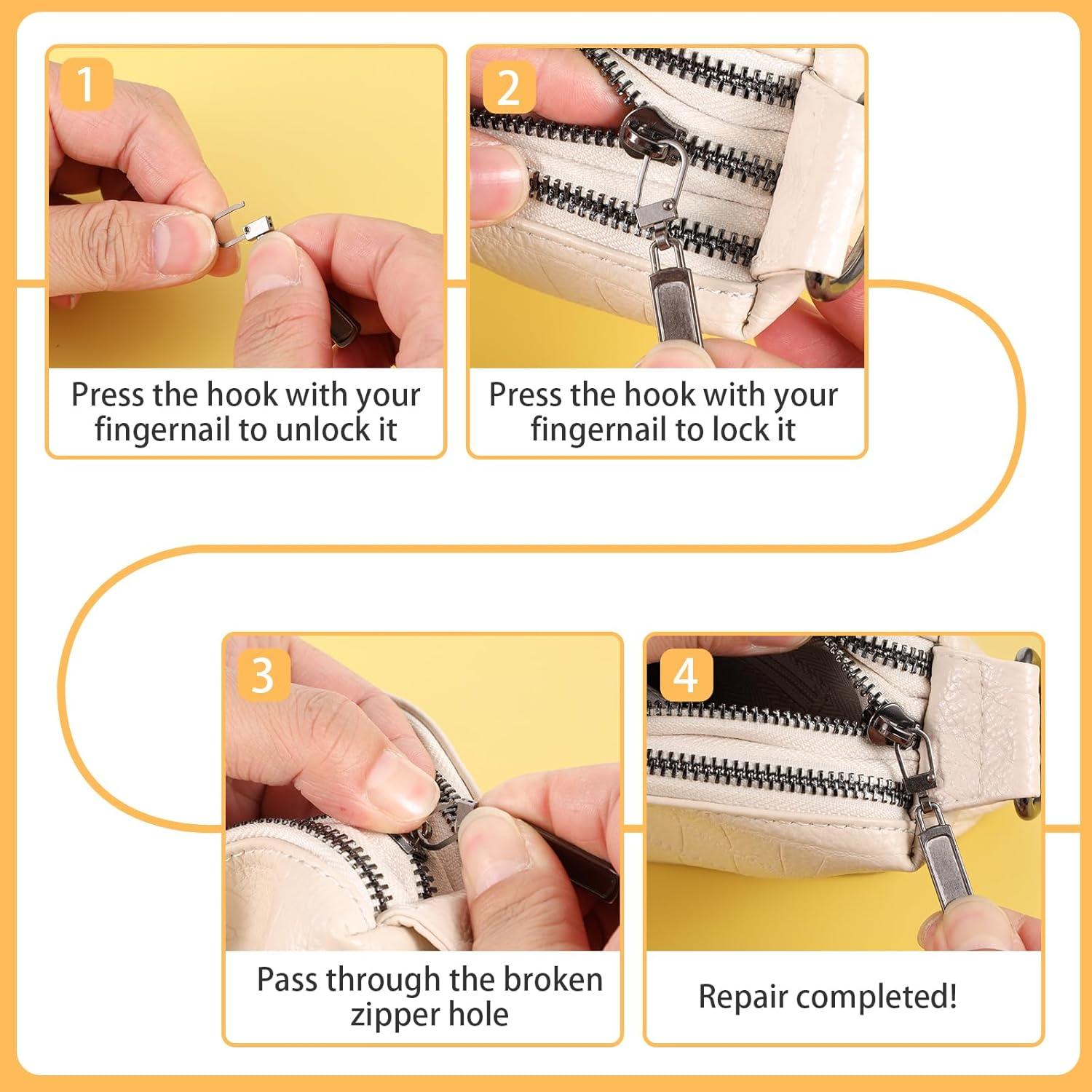 1

Press the hook with your fingernail to unlock it

2

Press the hook with your fingernail to lock it

3

Pass through the broken zipper hole

4

Repair completed!