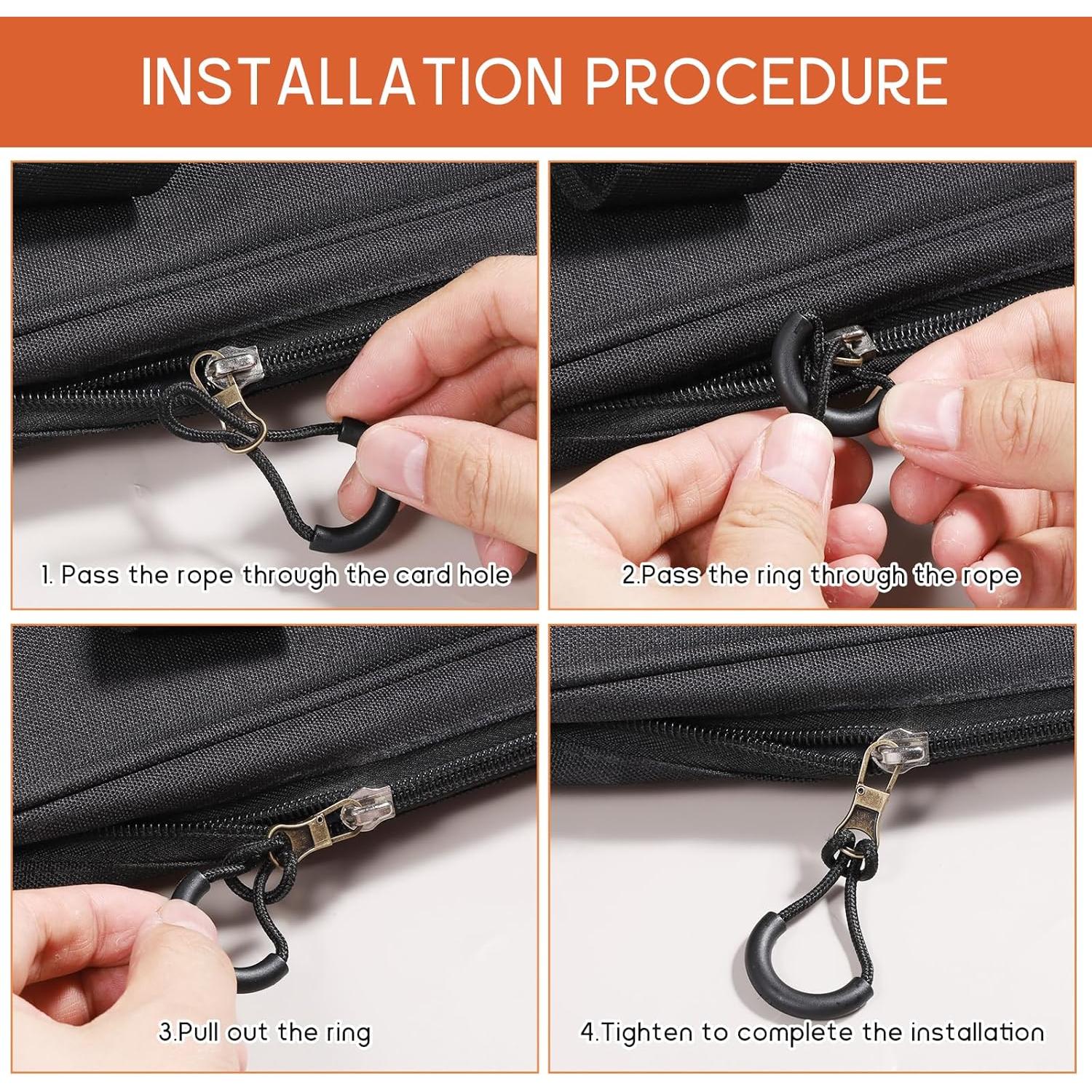 INSTALLATION PROCEDURE

1. Pass the rope through the card hole

2.Pass the ring through the rope

3.Pull out the ring

4.Tighten to complete the installation