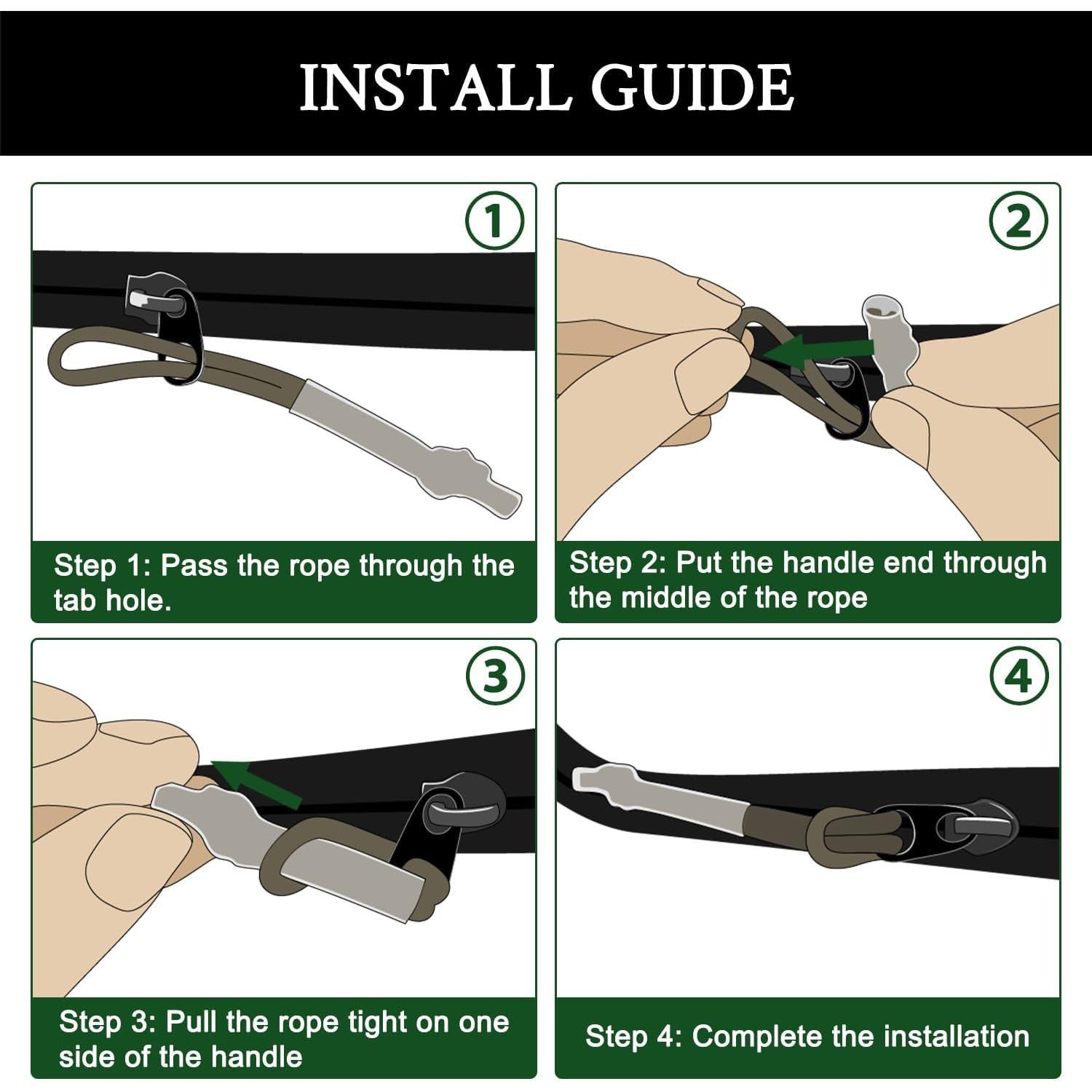 INSTALL GUIDE

1

Step 1: Pass the rope through the tab hole.

2

Step 2: Put the handle end through the middle of the rope

3

Step 3: Pull the rope tight on one side of the handle

4

Step 4: Complete the installation