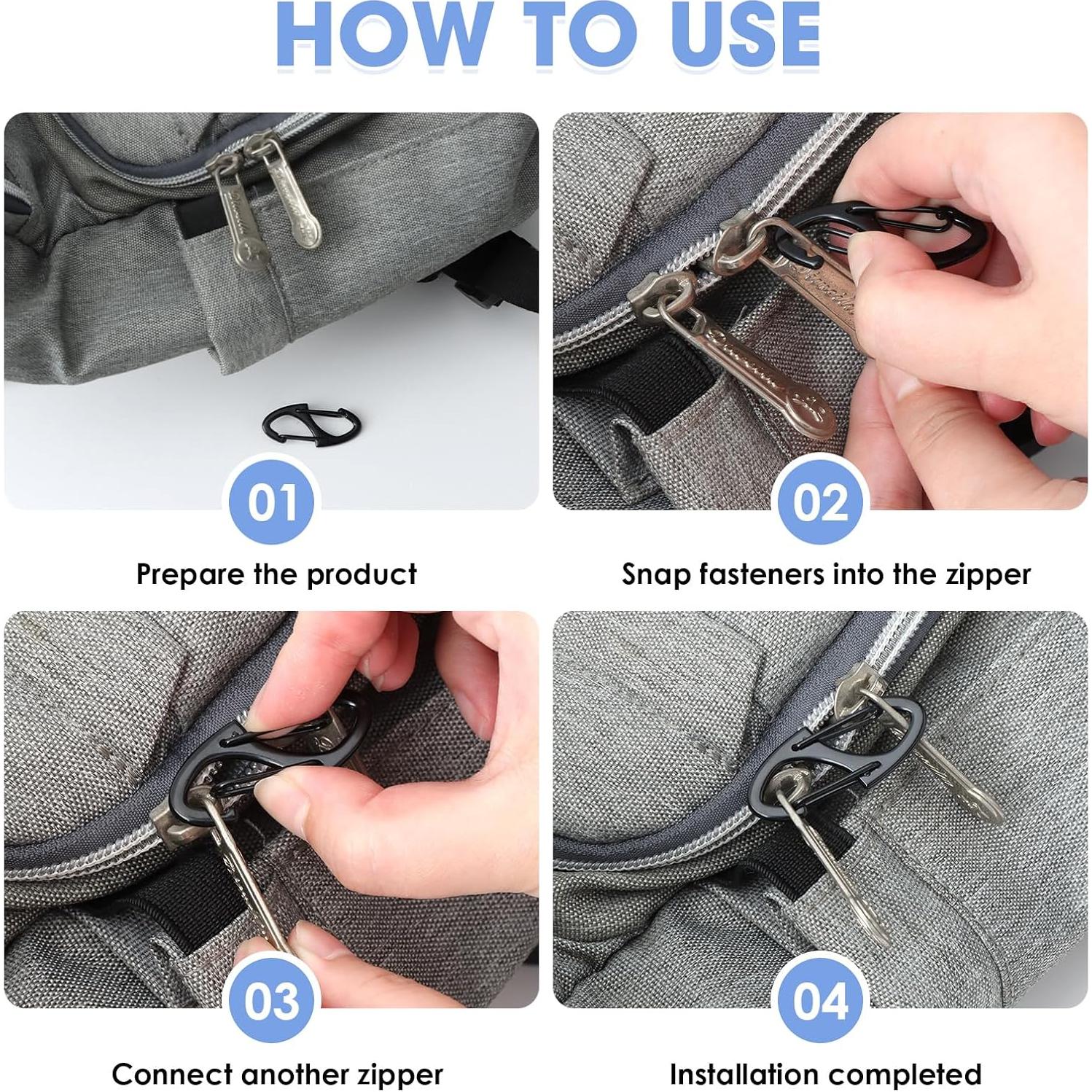 HOW TO USE

01
Prepare the product

02
Snap fasteners into the zipper

03
Connect another zipper

04
Installation completed