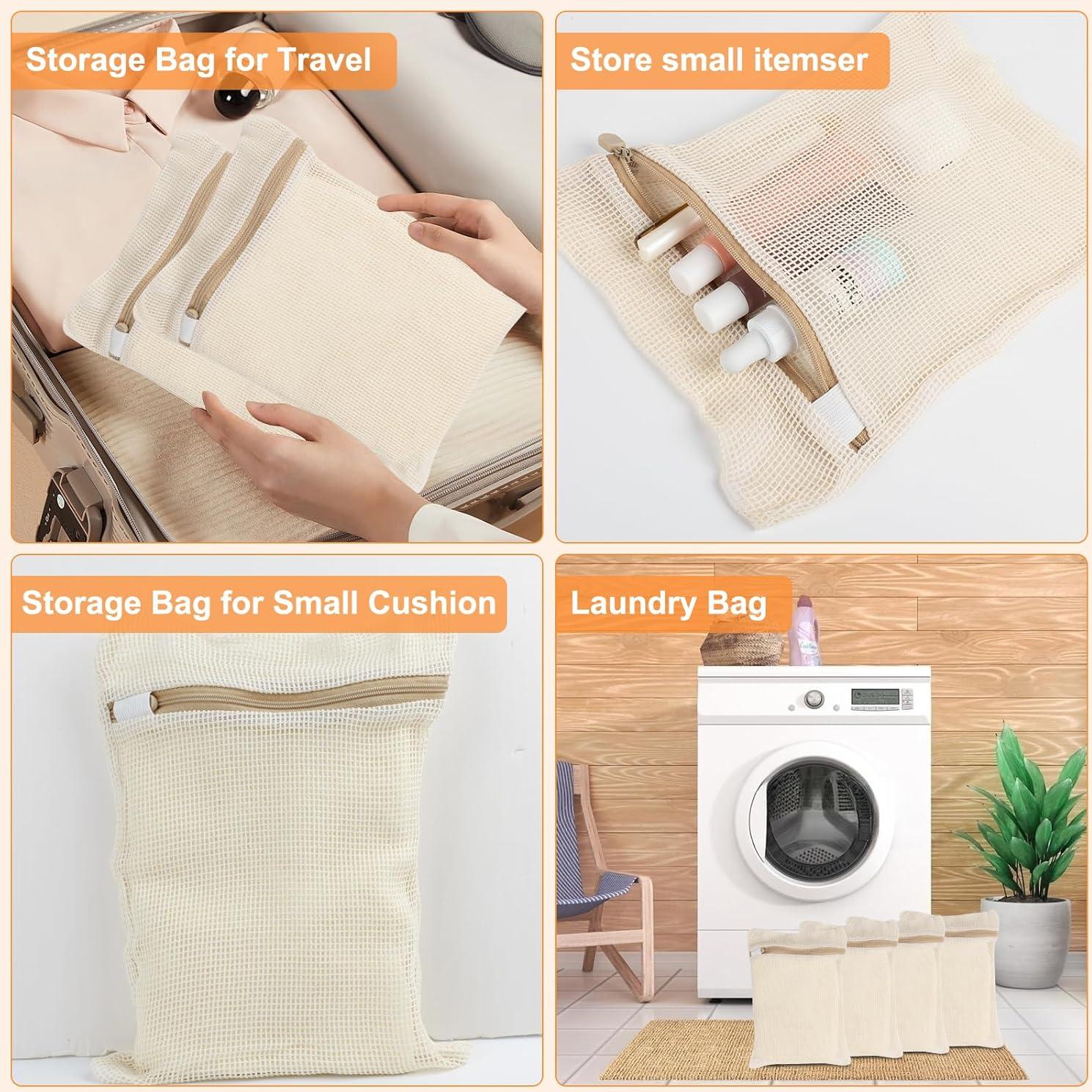 Storage Bag for Travel

Store small itemser

Storage Bag for Small Cushion

Laundry Bag