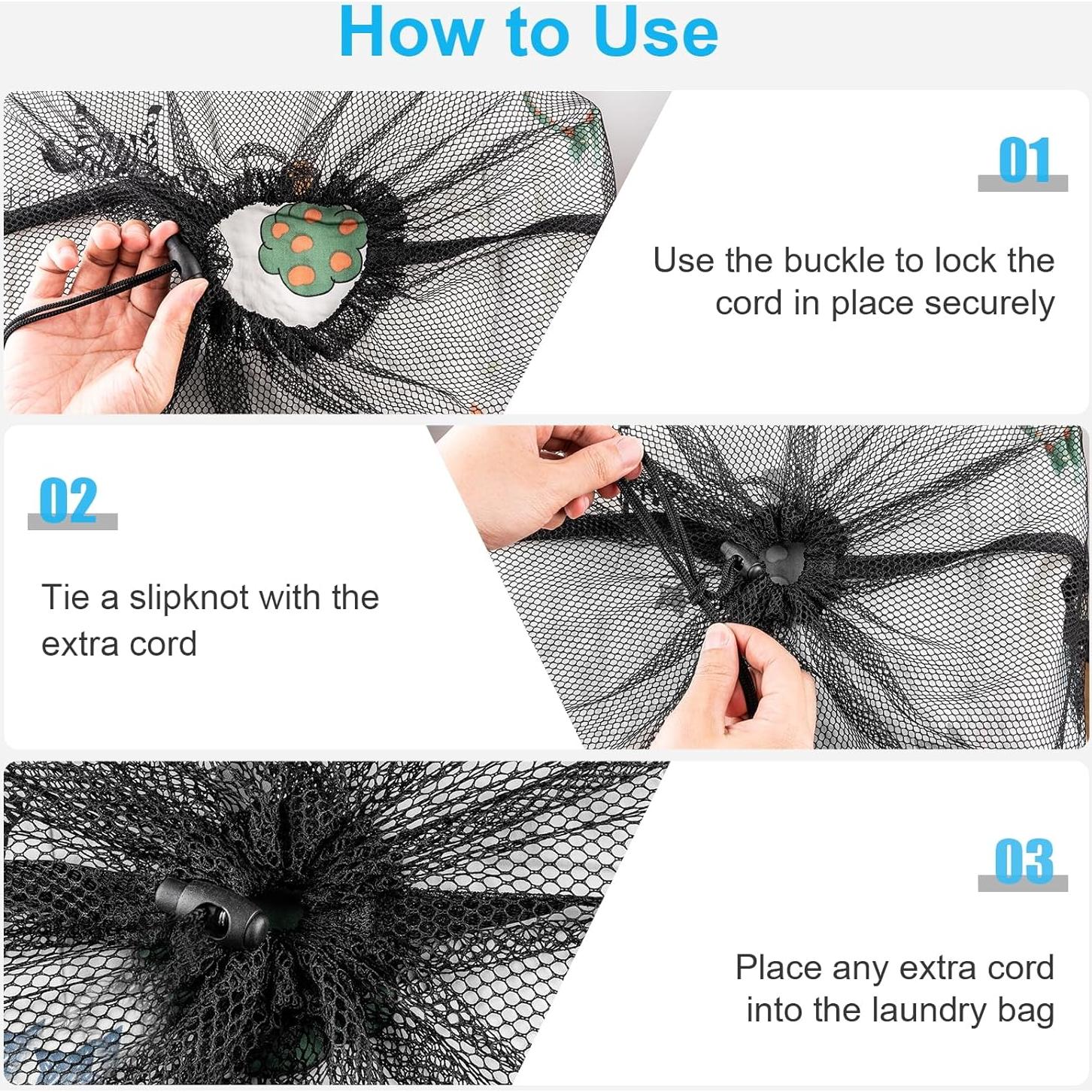 How to Use

01

Use the buckle to lock the cord in place securely

02

Tie a slipknot with the extra cord

03

Place any extra cord into the laundry bag