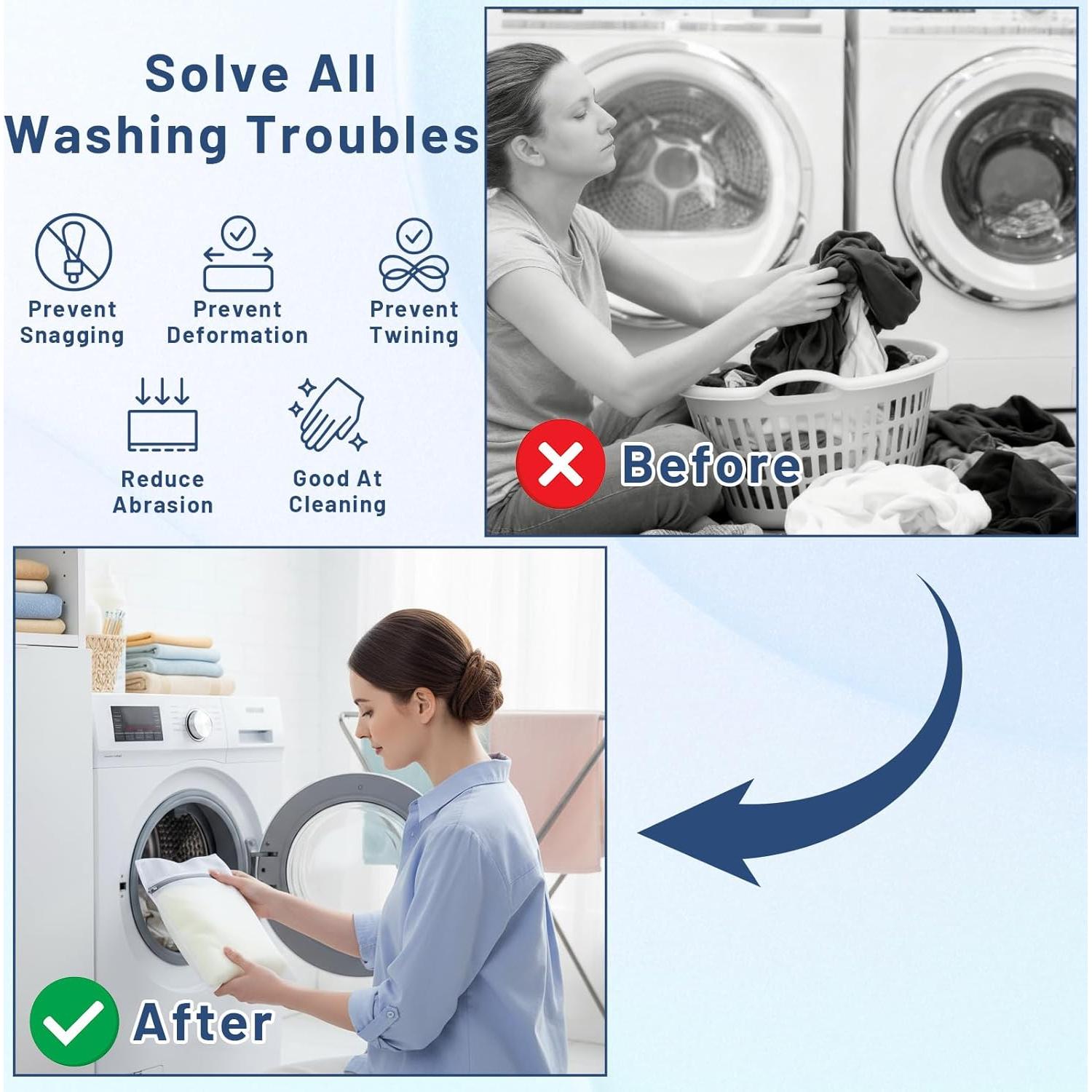 Solve All Washing Troubles

Prevent Snagging

Prevent Deformation

Prevent Twining

Reduce Abrasion

Good At Cleaning

Before

After