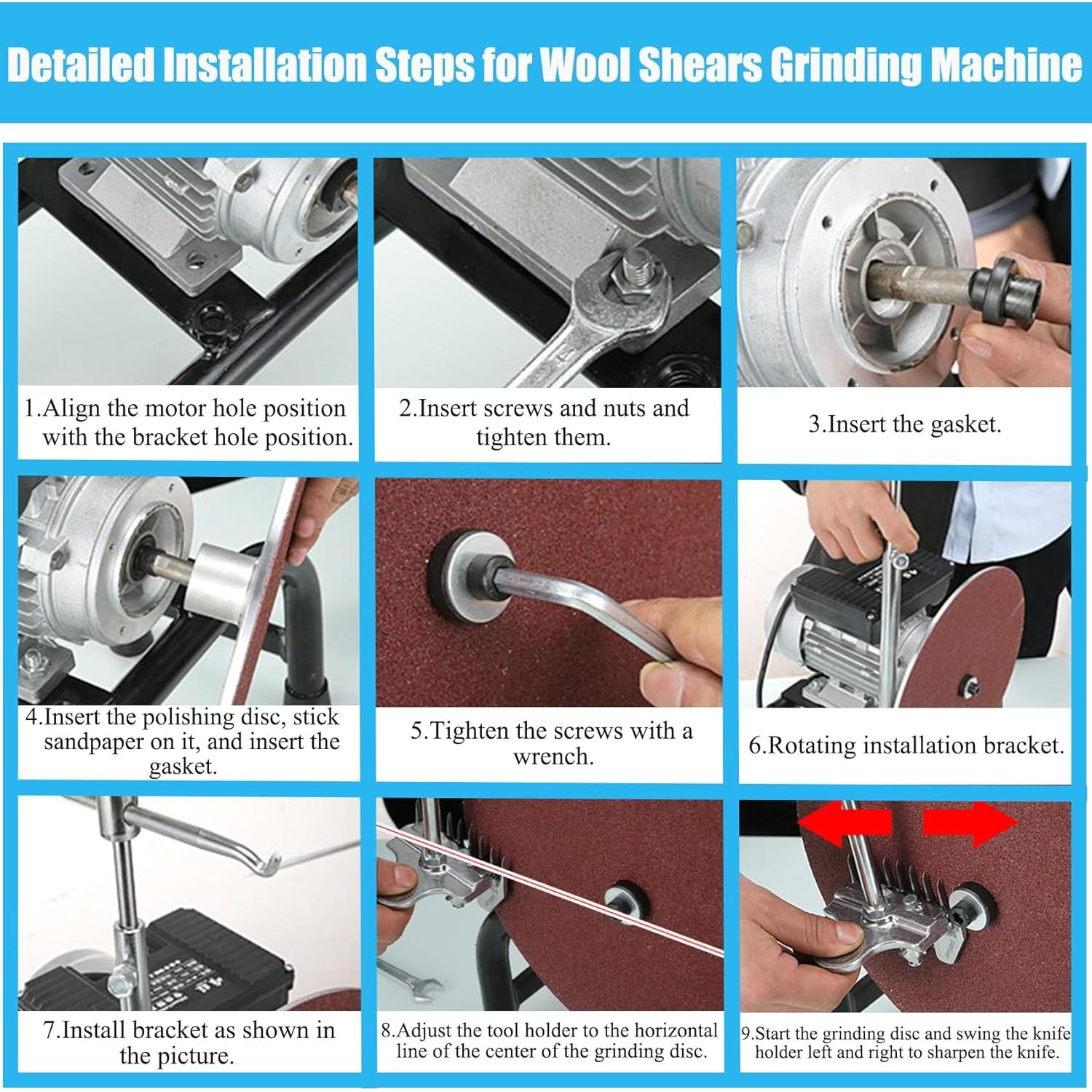 Detailed Installation Steps for Wool Shears Grinding Machine

1.Align the motor hole position with the bracket hole position.

2.Insert screws and nuts and tighten them.

3.Insert the gasket.

4.Insert the polishing disc, stick sandpaper on it, and insert the gasket.

5.Tighten the screws with a wrench.

6.Rotating installation bracket.

7.Install bracket as shown in the picture.

8.Adjust the tool holder to the horizontal line of the center of the grinding disc.

9.Start the grinding disc and swing the knife holder left and right to sharpen the knife.