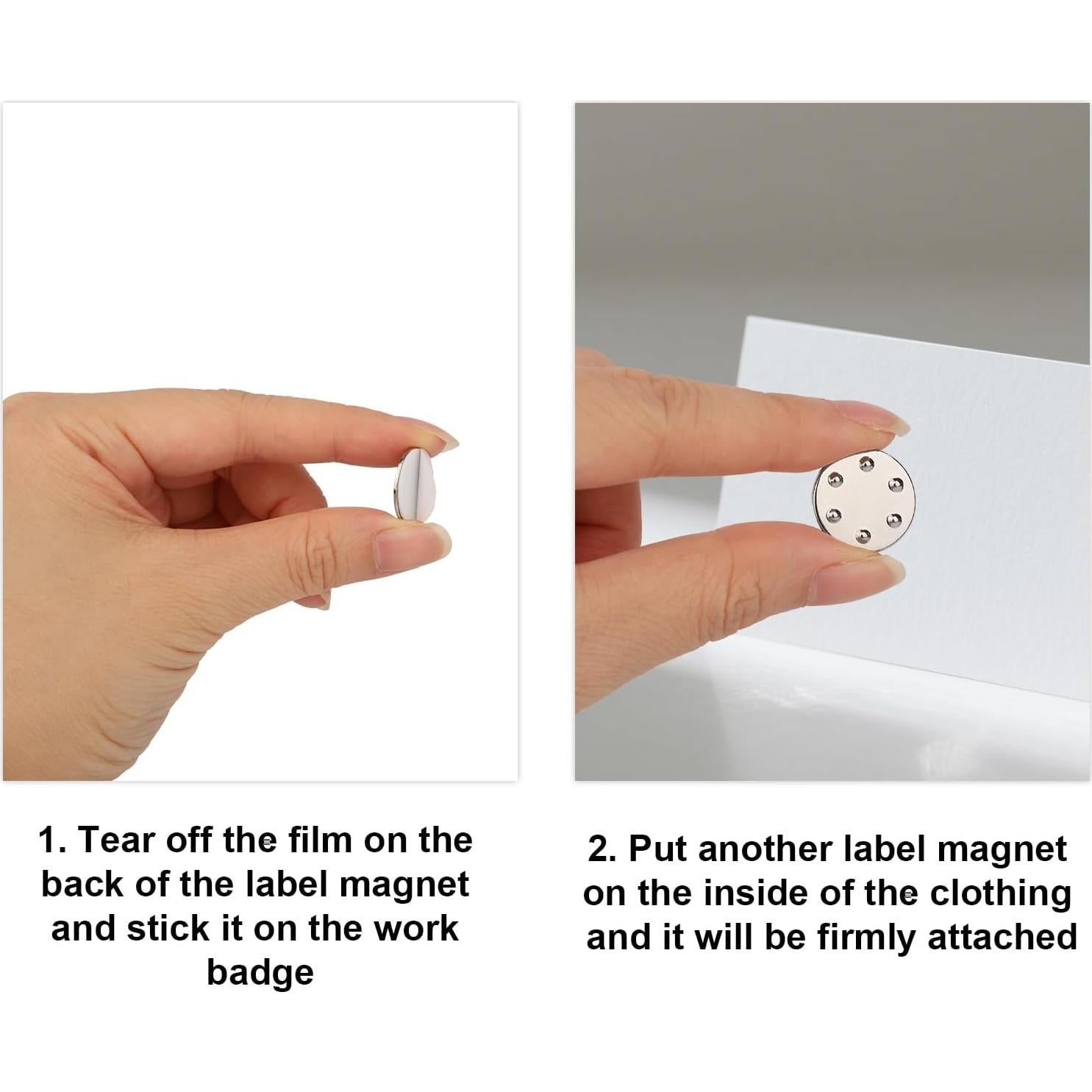 1. Tear off the film on the back of the label magnet and stick it on the work badge

2. Put another label magnet on the inside of the clothing and it will be firmly attached