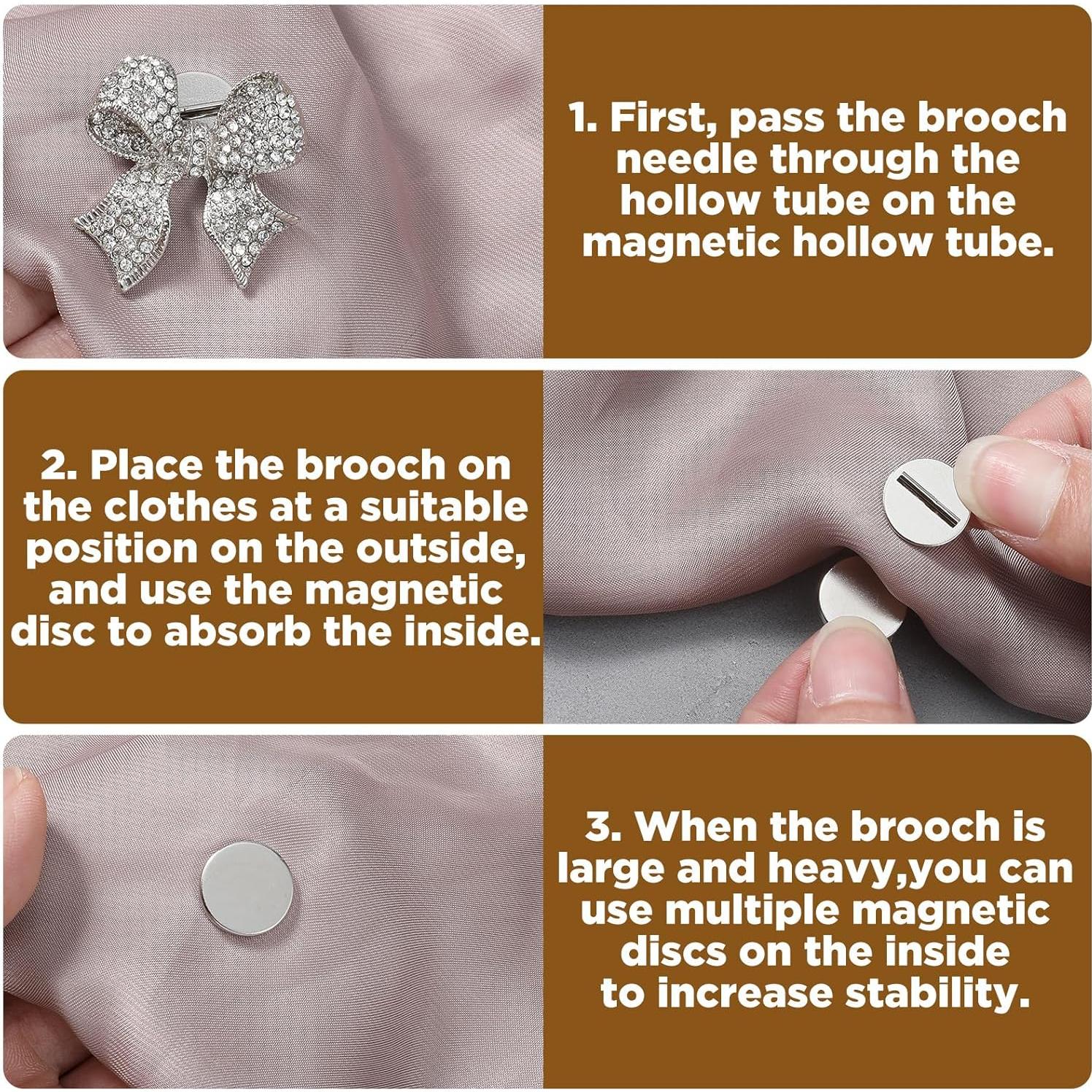 1. First, pass the brooch needle through the hollow tube on the magnetic hollow tube.

2. Place the brooch on the clothes at a suitable position on the outside, and use the magnetic disc to absorb the inside.

3. When the brooch is large and heavy,you can use multiple magnetic discs on the inside to increase stability.